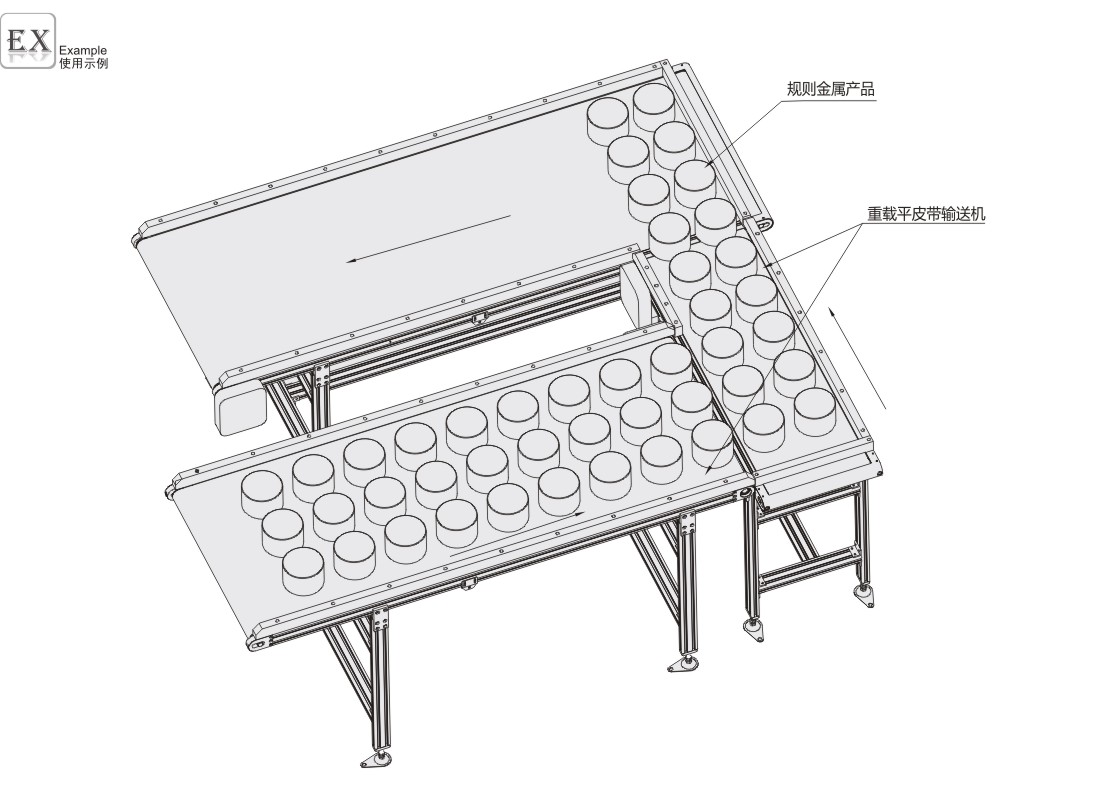 EX
Example
使用示例

规则金属产品

重载平皮带输送机