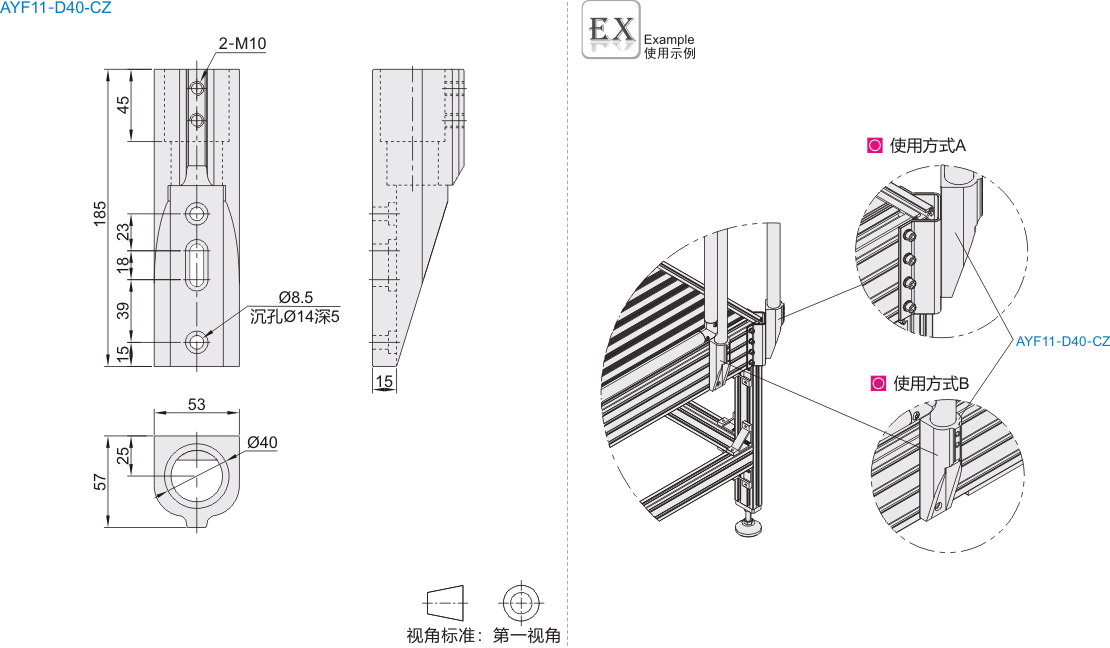 AYF11-D40-CZ

2-M10

45

185

23

18

39

15

Ø8.5
沉孔Ø14深5

15

53

25

57

Ø40

视角标准：第一视角

EX
Example
使用示例

使用方式A

AYF11-D40-CZ

使用方式B