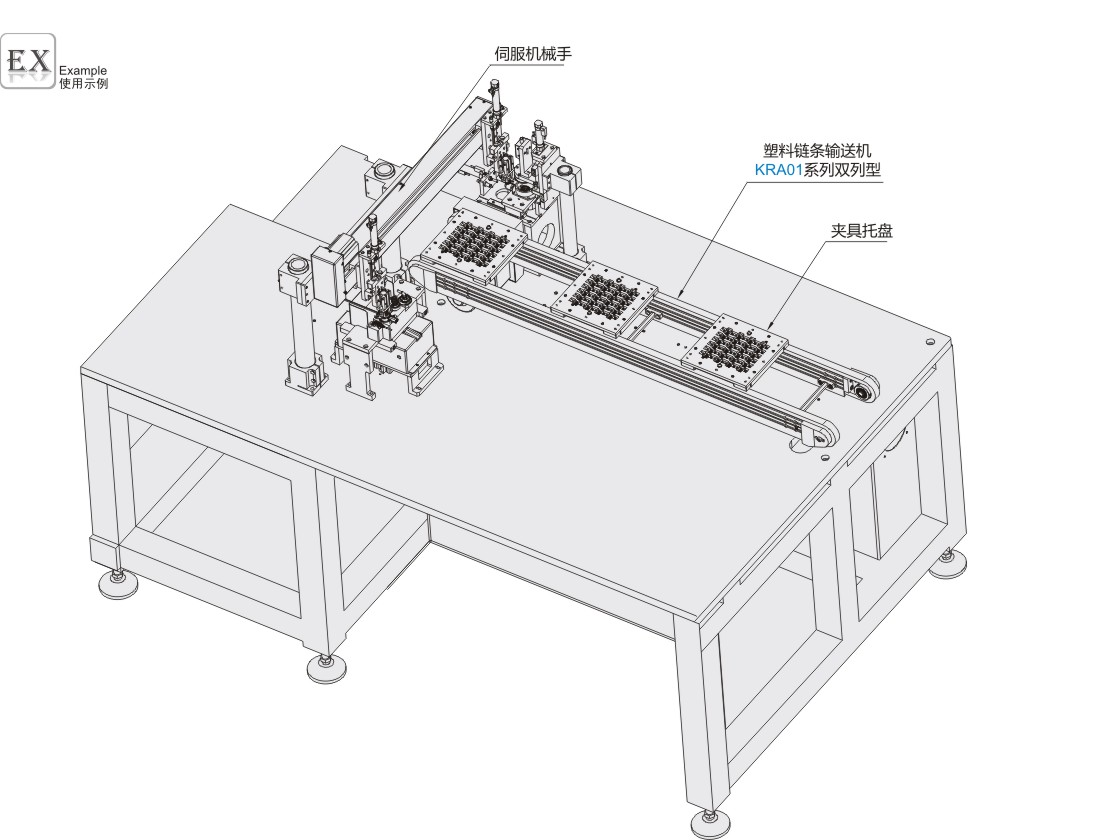 EX Example
使用示例

伺服机械手

塑料链条输送机
KRA01系列双列型

夹具托盘