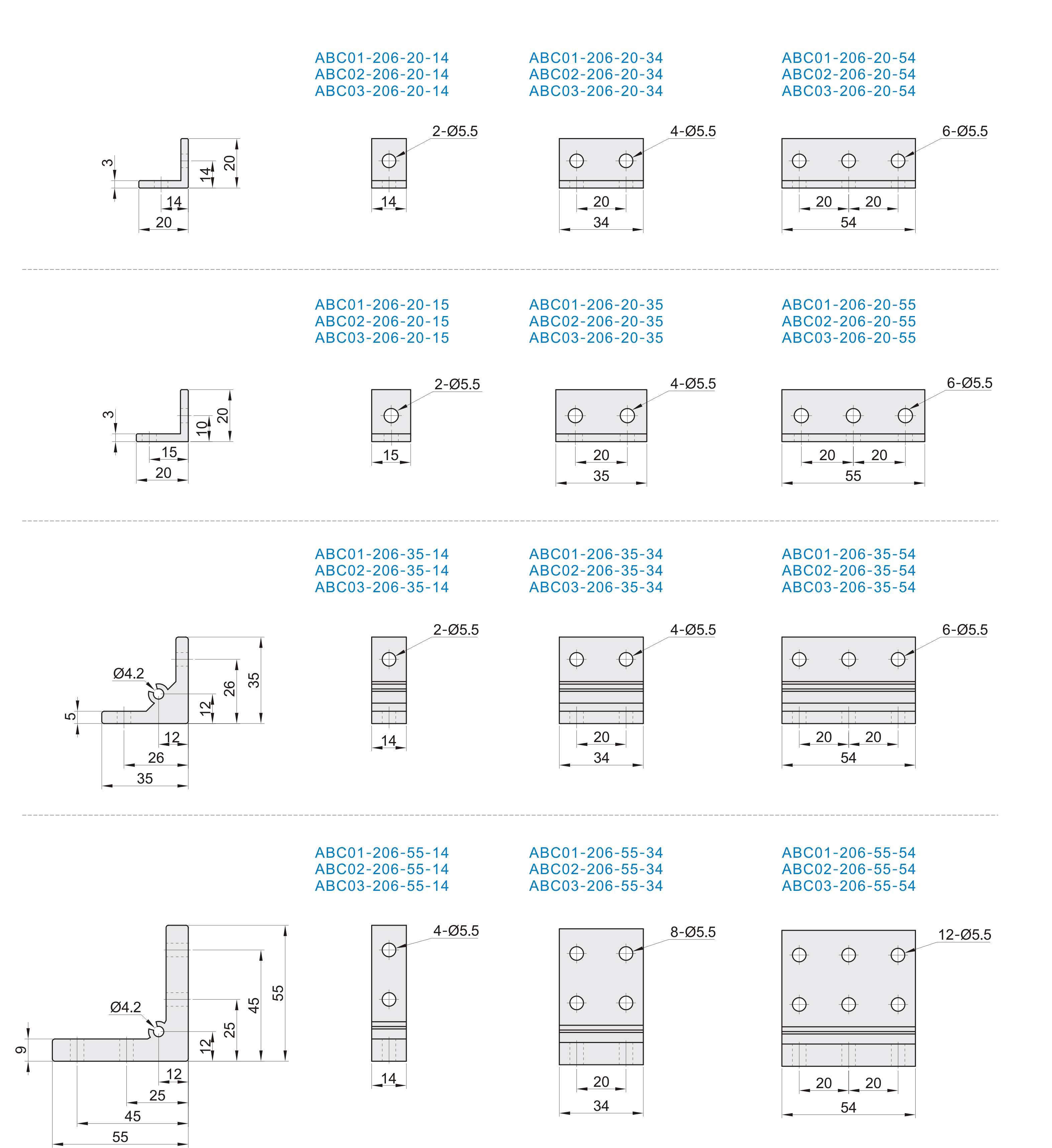 ABC01-206-20-14
ABC02-206-20-14
ABC03-206-20-14

ABC01-206-20-34
ABC02-206-20-34
ABC03-206-20-34

ABC01-206-20-54
ABC02-206-20-54
ABC03-206-20-54

3 14 20 14 20

2-Ø5.5 14

4-Ø5.5 20 34

6-Ø5.5 20 20 54

ABC01-206-20-15
ABC02-206-20-15
ABC03-206-20-15

ABC01-206-20-35
ABC02-206-20-35
ABC03-206-20-35

ABC01-206-20-55
ABC02-206-20-55
ABC03-206-20-55

3 10 20 15 20

2-Ø5.5 15

4-Ø5.5 20 35

6-Ø5.5 20 20 55

ABC01-206-35-14
ABC02-206-35-14
ABC03-206-35-14

ABC01-206-35-34
ABC02-206-35-34
ABC03-206-35-34

ABC01-206-35-54
ABC02-206-35-54
ABC03-206-35-54

Ø4.2 5 12 26 35 12 26 35

2-Ø5.5 14

4-Ø5.5 20 34

6-Ø5.5 20 20 54

ABC01-206-55-14
ABC02-206-55-14
ABC03-206-55-14

ABC01-206-55-34
ABC02-206-55-34
ABC03-206-55-34

ABC01-206-55-54
ABC02-206-55-54
ABC03-206-55-54

Ø4.2 9 12 25 45 55 12 25 45 55

4-Ø5.5 14

8-Ø5.5 20 34

12-Ø5.5 20 20 54