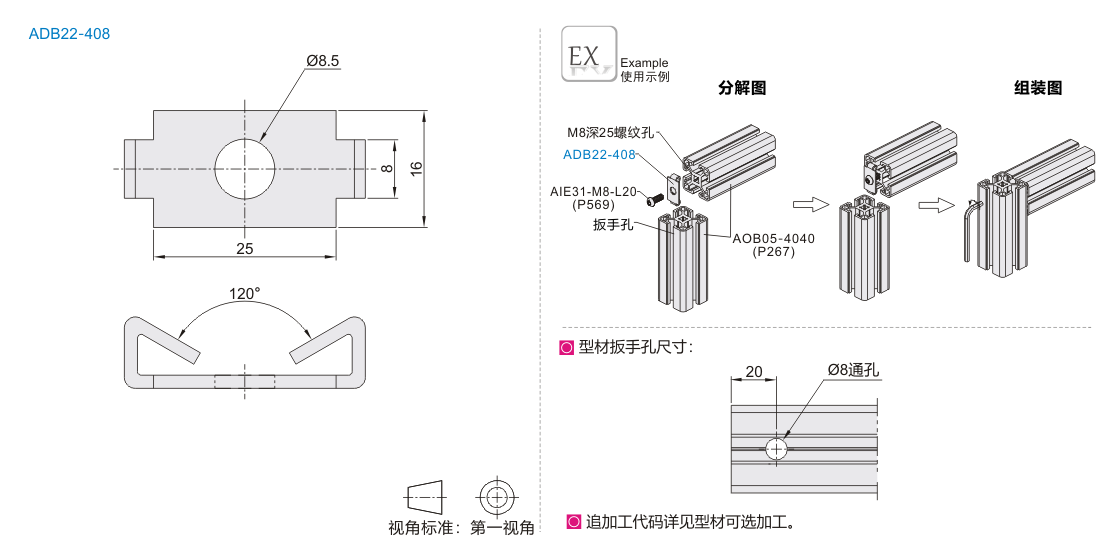 ADB22-408

Ø8.5

8

16

25

120°

视角标准：第一视角

EX Example 使用示例

分解图

组装图

M8深25螺纹孔

ADB22-408

AIE31-M8-L20
(P569)

扳手孔

AOB05-4040
(P267)

型材扳手孔尺寸：

20

Ø8通孔

追加工代码详见型材可选加工。