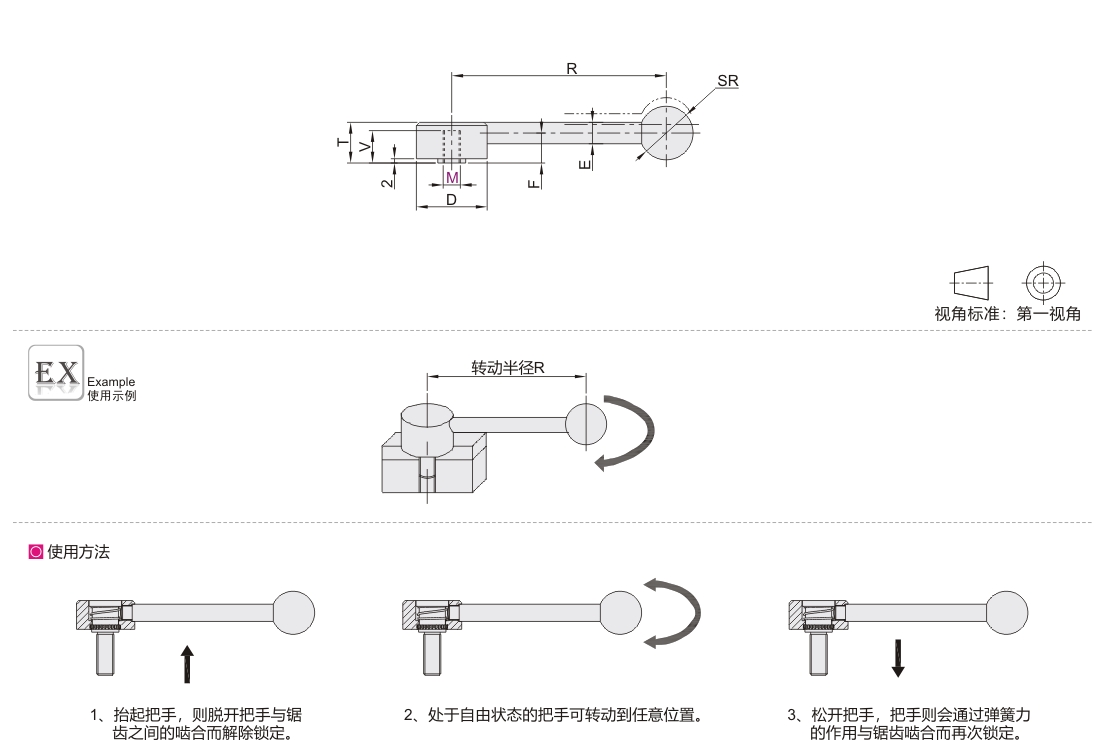 R
SR
T
V
2
M
D
F
E

视角标准：第一视角

EX
Example
使用示例

转动半径R

使用方法

1、抬起把手，则脱开把手与锯齿之间的啮合而解除锁定。

2、处于自由状态的把手可转动到任意位置。

3、松开把手，把手则会通过弹簧力的作用与锯齿啮合而再次锁定。