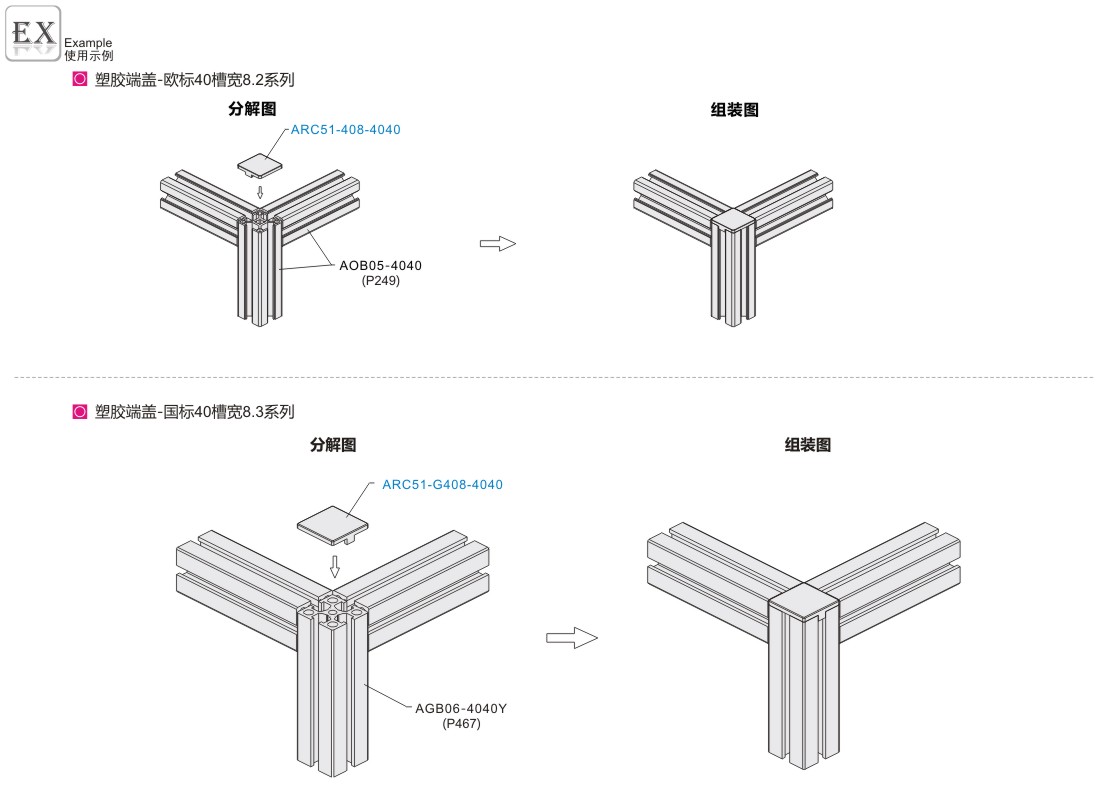 EX Example 使用示例

塑胶端盖-欧标40槽宽8.2系列

分解图

ARC51-408-4040

AOB05-4040
(P249)

组装图

塑胶端盖-国标40槽宽8.3系列

分解图

ARC51-G408-4040

AGB06-4040Y
(P467)

组装图