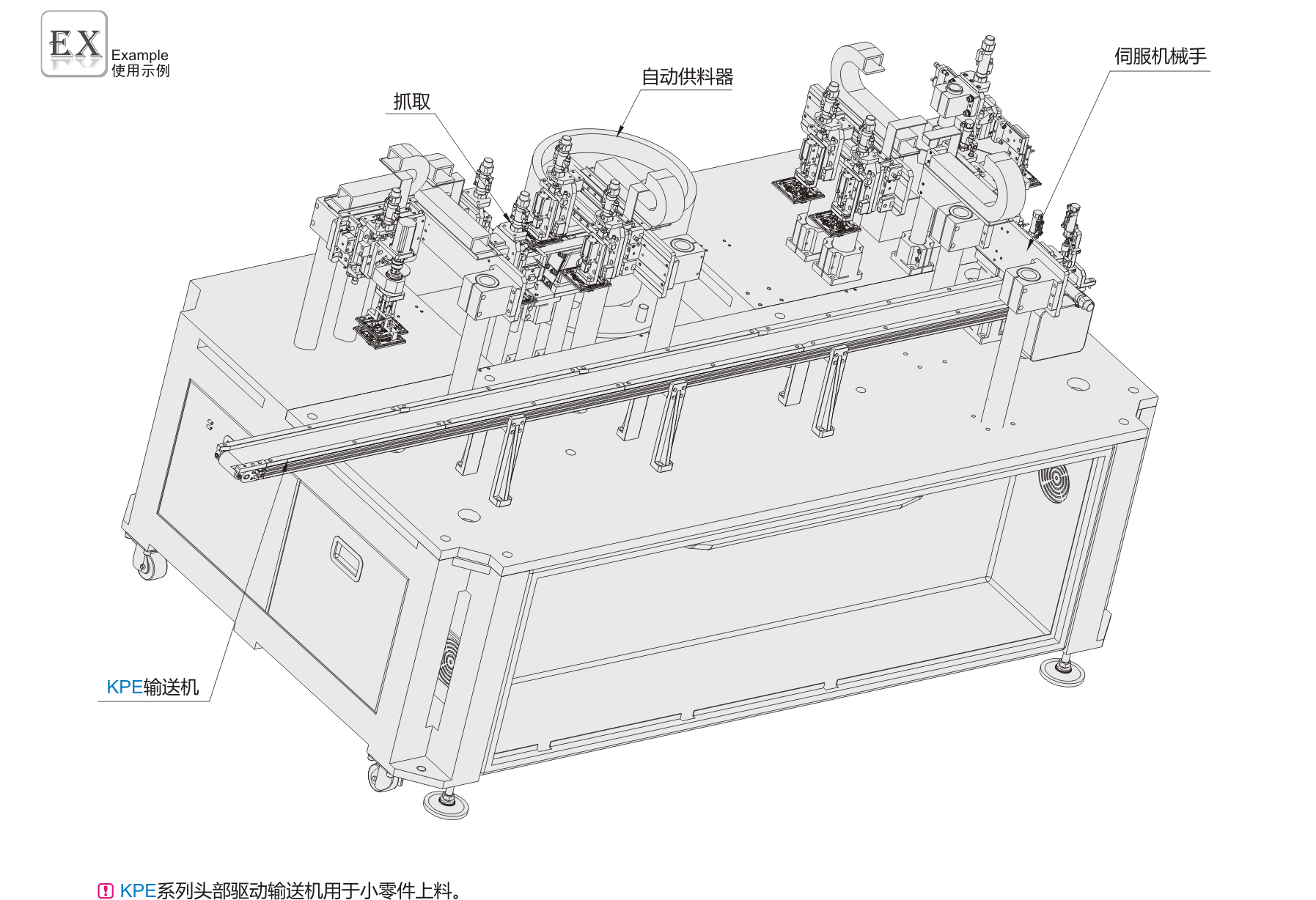 EX
Example
使用示例

抓取

自动供料器

伺服机械手

KPE输送机

KPE系列头部驱动输送机用于小零件上料。