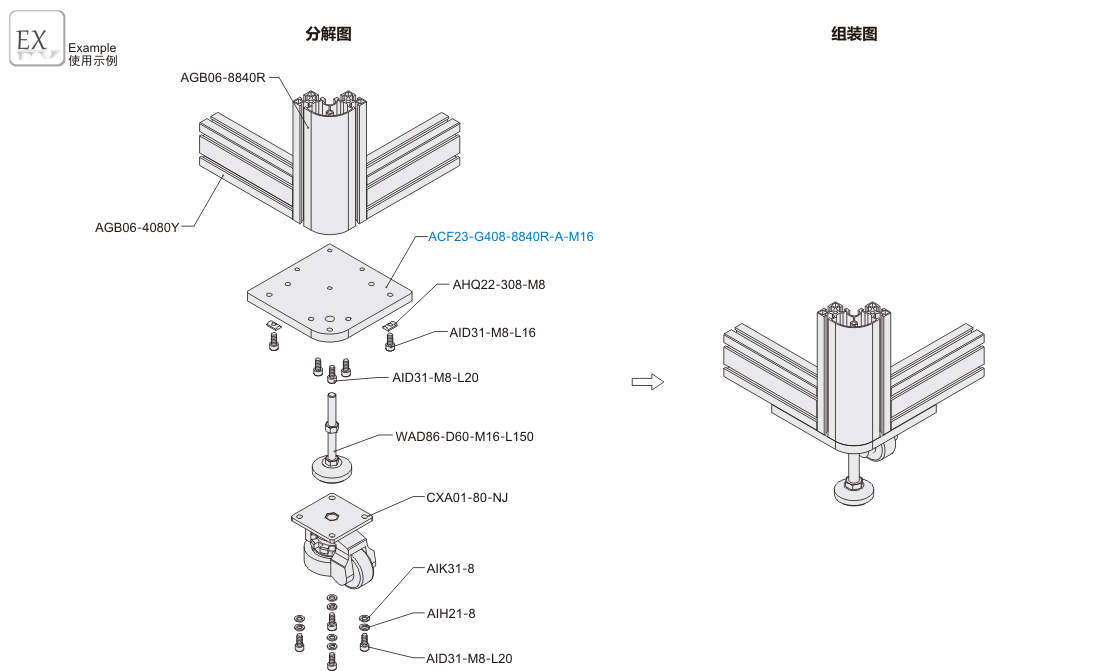 EX
Example
使用示例

分解图

组装图

AGB06-8840R

AGB06-4080Y

ACF23-G408-8840R-A-M16

AHQ22-308-M8

AID31-M8-L16

AID31-M8-L20

WAD86-D60-M16-L150

CXA01-80-NJ

AIK31-8

AIH21-8

AID31-M8-L20