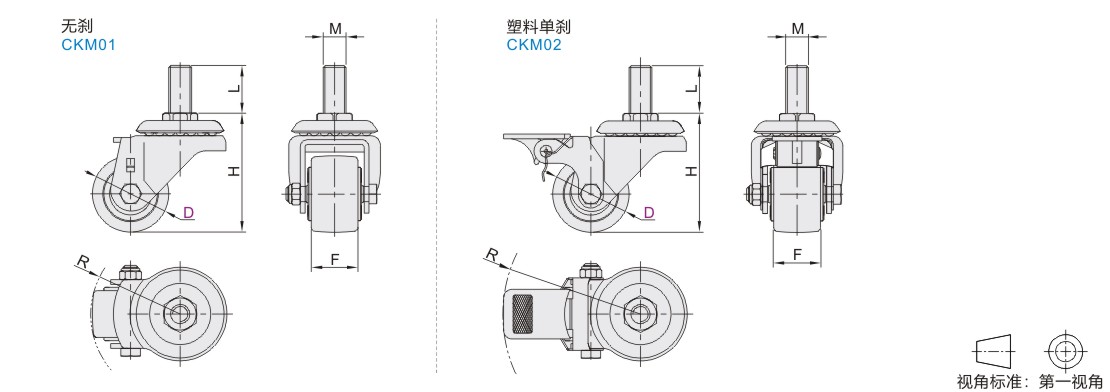 无刹
CKM01

M
L
H
D
F
R

塑料单刹
CKM02

M
L
H
D
F
R

视角标准：第一视角