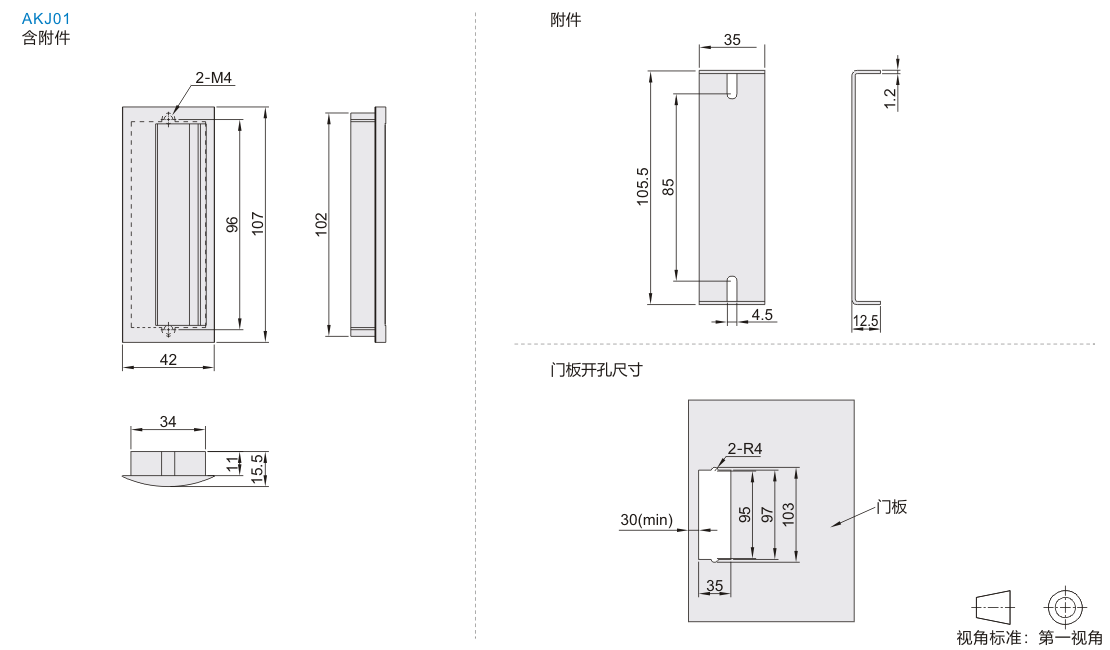 AKJ01
含附件

2-M4
96
107
102
42
34
11
15.5

附件
35
105.5
85
4.5
1.2
12.5

门板开孔尺寸
2-R4
30(min)
95
97
103
35
门板

视角标准：第一视角