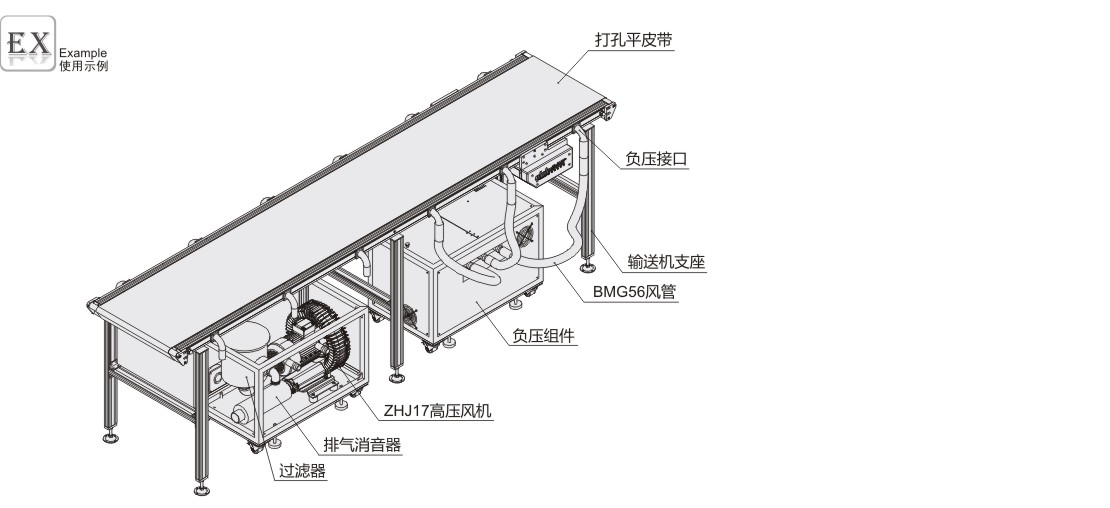 EX
Example
使用示例

打孔平皮带
负压接口
输送机支座
BMG56风管
负压组件
ZHJ17高压风机
排气消音器
过滤器