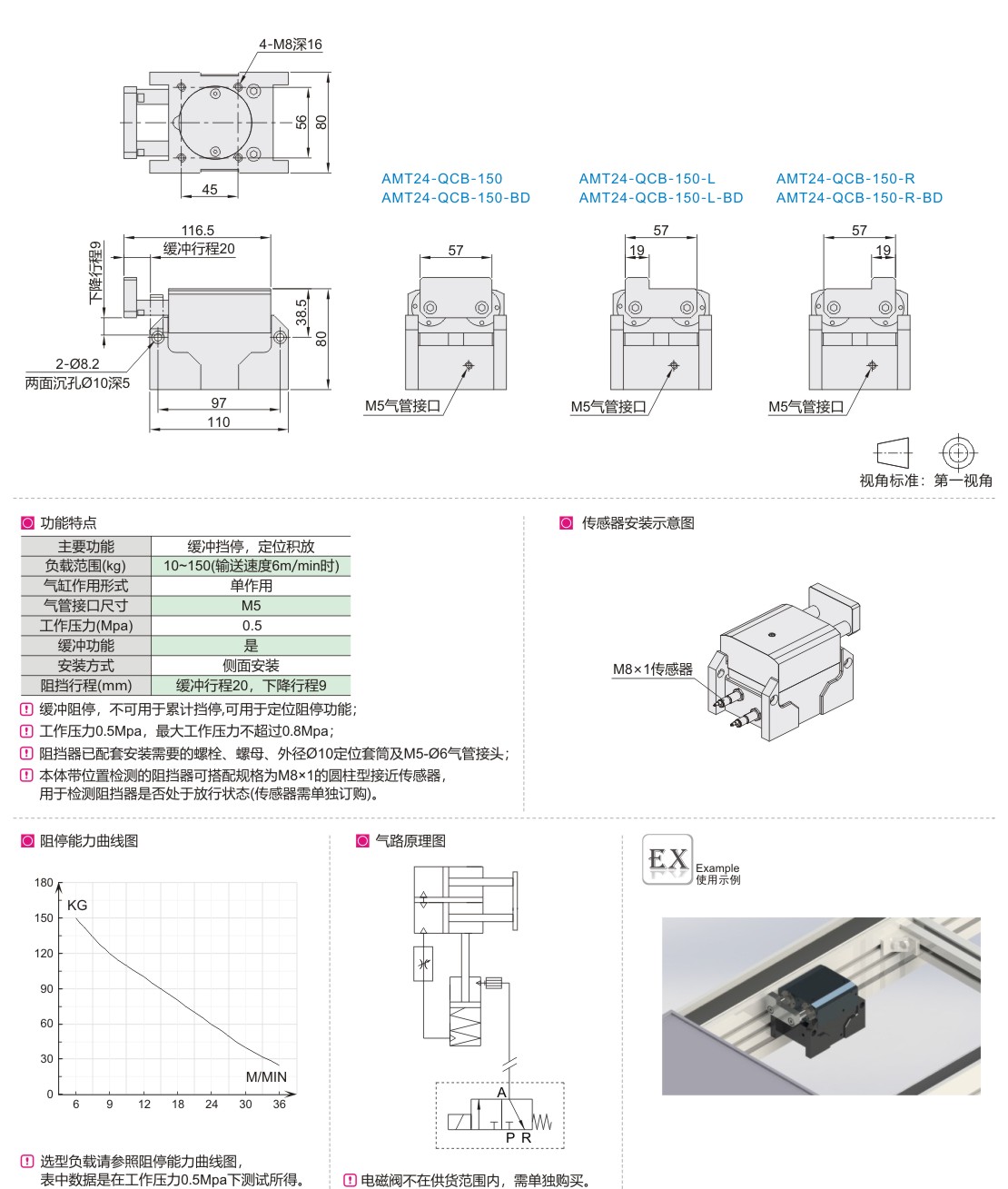 4-M8深16

56

80

45

AMT24-QCB-150
AMT24-QCB-150-BD

AMT24-QCB-150-L
AMT24-QCB-150-L-BD

AMT24-QCB-150-R
AMT24-QCB-150-R-BD

116.5

缓冲行程20

下降行程9

38.5

80

2-Ø8.2
两面沉孔Ø10深5

97

110

57

M5气管接口

57

19

M5气管接口

57

19

M5气管接口

视角标准：第一视角

功能特点

| 主要功能 | 缓冲挡停，定位积放 |
|---|---|
| 负载范围(kg) | 10~150(输送速度6m/min时) |
| 气缸作用形式 | 单作用 |
| 气管接口尺寸 | M5 |
| 工作压力(Mpa) | 0.5 |
| 缓冲功能 | 是 |
| 安装方式 | 侧面安装 |
| 阻挡行程(mm) | 缓冲行程20，下降行程9 |

缓冲阻停，不可用于累计挡停,可用于定位阻停功能；

工作压力0.5Mpa，最大工作压力不超过0.8Mpa；

阻挡器已配套安装需要的螺栓、螺母、外径Ø10定位套筒及M5-Ø6气管接头；

本体带位置检测的阻挡器可搭配规格为M8×1的圆柱型接近传感器，用于检测阻挡器是否处于放行状态(传感器需单独订购)。

传感器安装示意图

M8×1传感器

阻停能力曲线图

180
150
120
90
60
30
0
KG
M/MIN
6 9 12 18 24 30 36

选型负载请参照阻停能力曲线图，表中数据是在工作压力0.5Mpa下测试所得。

气路原理图

A
P R

电磁阀不在供货范围内，需单独购买。

EX
Example
使用示例