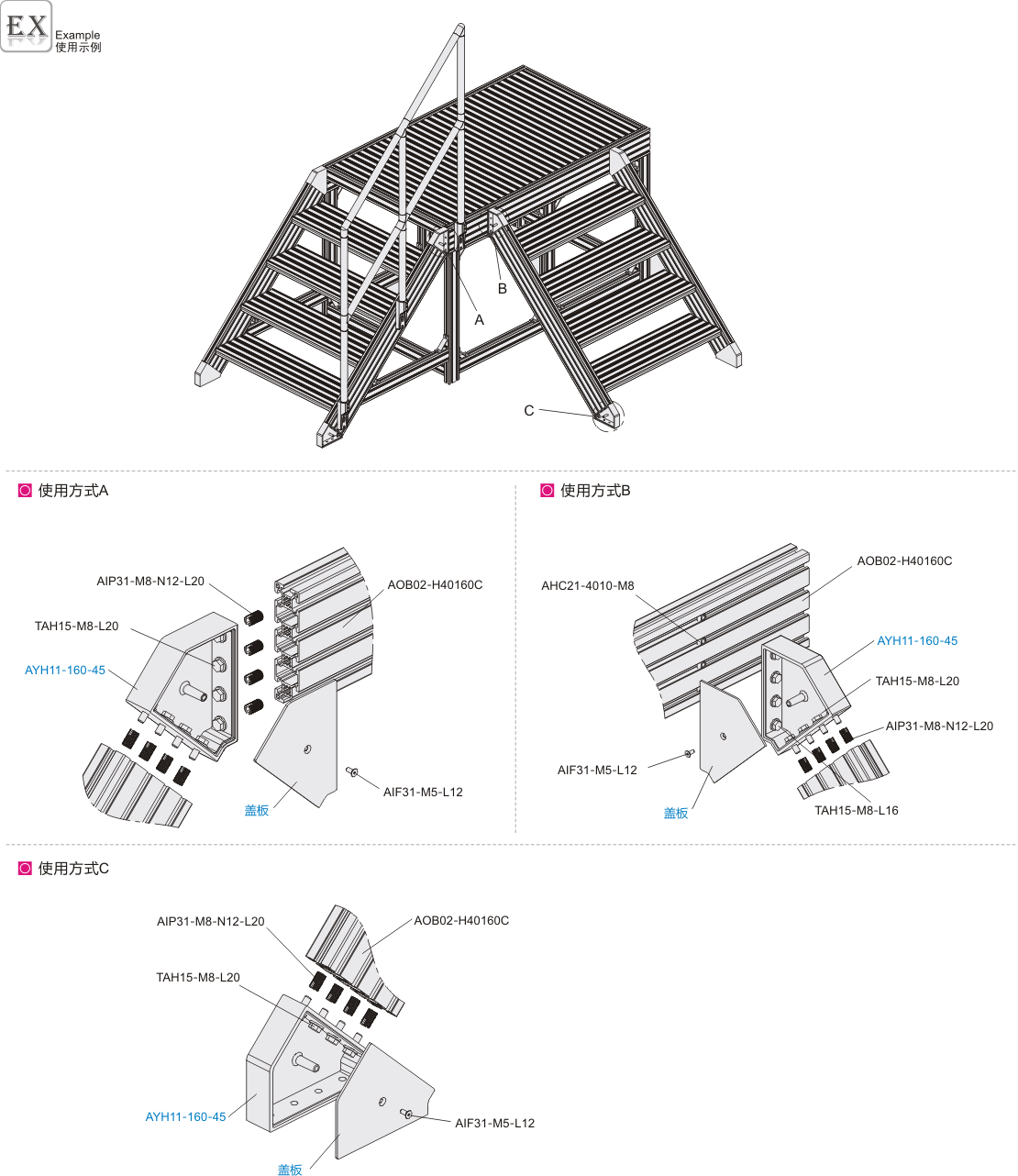 EX
Example
使用示例

B
A
C

使用方式A

AIP31-M8-N12-L20
AOB02-H40160C
TAH15-M8-L20
AYH11-160-45
盖板
AIF31-M5-L12

使用方式B

AOB02-H40160C
AHC21-4010-M8
AYH11-160-45
TAH15-M8-L20
AIP31-M8-N12-L20
AIF31-M5-L12
盖板
TAH15-M8-L16

使用方式C

AIP31-M8-N12-L20
AOB02-H40160C
TAH15-M8-L20
AYH11-160-45
AIF31-M5-L12
盖板