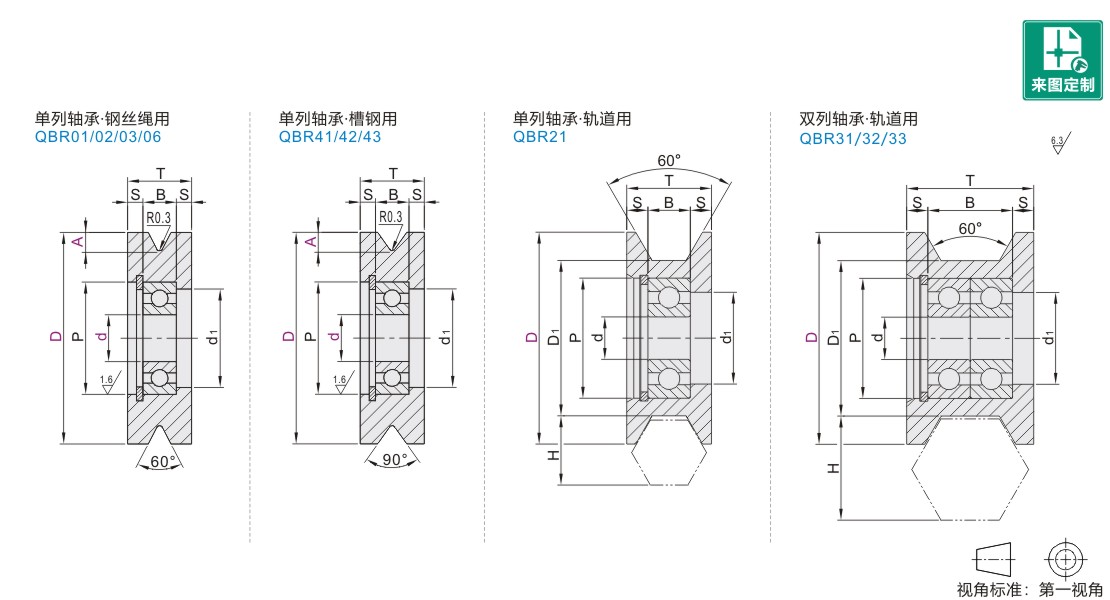 来图定制

单列轴承·钢丝绳用
QBR01/02/03/06

T
S B S
R0.3
A
D
P
d
$d_1$
1.6
60°

单列轴承·槽钢用
QBR41/42/43

T
S B S
R0.3
A
D
P
d
$d_1$
1.6
90°

单列轴承·轨道用
QBR21

60°
T
S B S
D
$D_1$
P
d
$d_1$
H

双列轴承·轨道用
QBR31/32/33

6.3

T
S B S
60°
D
$D_1$
P
d
$d_1$
H

视角标准：第一视角