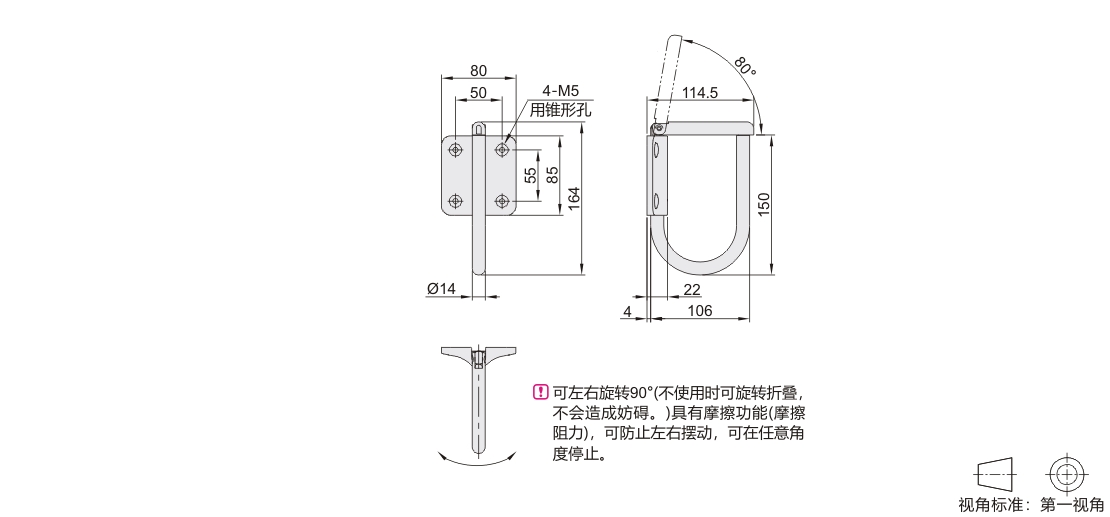 80
50
4-M5
用锥形孔
55
85
164
Ø14

80°
114.5
150
22
4
106

可左右旋转90°(不使用时可旋转折叠，不会造成妨碍。)具有摩擦功能(摩擦阻力)，可防止左右摆动，可在任意角度停止。

视角标准：第一视角