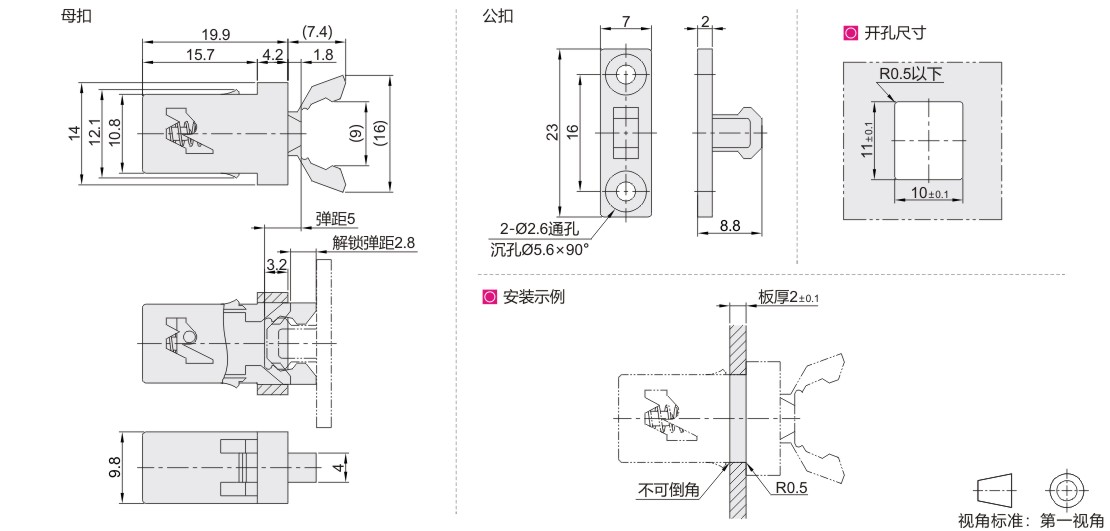 母扣

19.9
(7.4)
15.7
4.2
1.8
14
12.1
10.8
(9)
(16)
弹距5
解锁弹距2.8
3.2
9.8
4

公扣

7
2
23
16
2-Ø2.6通孔
沉孔Ø5.6×90°
8.8

开孔尺寸

R0.5以下
$11_{\pm0.1}$
$10_{\pm0.1}$

安装示例

板厚$2_{\pm0.1}$
不可倒角
R0.5

视角标准：第一视角