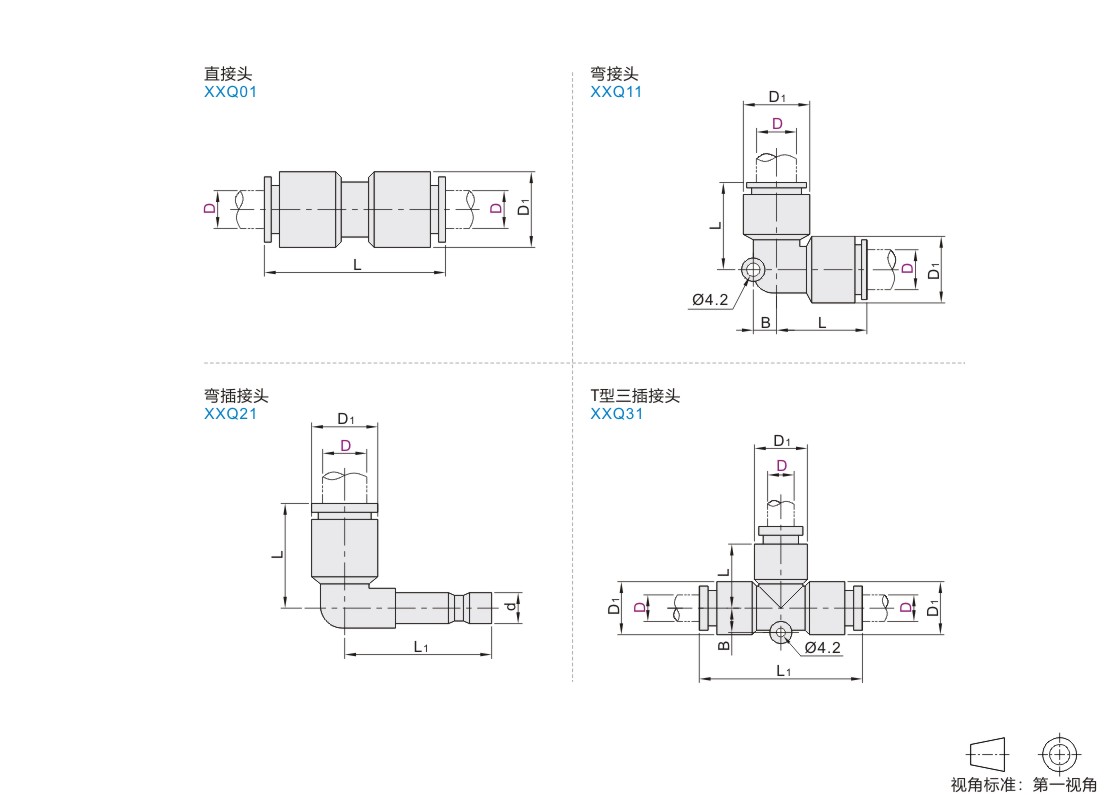 直接头
XXQ01

D
D
$D_1$
L

弯接头
XXQ11

$D_1$
D
L
D
$D_1$
Ø4.2
B
L

弯插接头
XXQ21

$D_1$
D
L
d
$L_1$

T型三插接头
XXQ31

$D_1$
D
L
$D_1$
D
D
$D_1$
B
Ø4.2
$L_1$

视角标准：第一视角