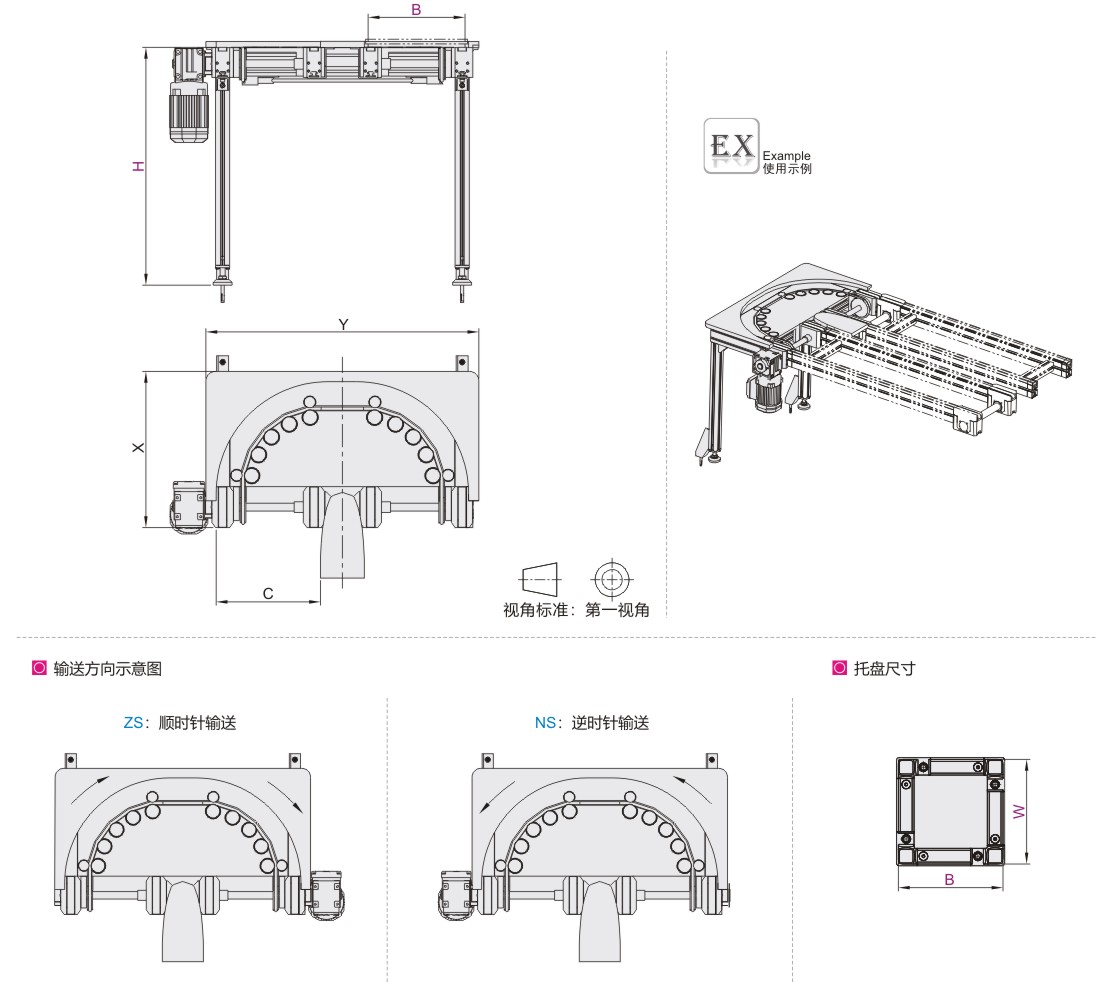 B

H

Y

X

C

视角标准：第一视角

EX
Example
使用示例

输送方向示意图

ZS：顺时针输送

NS：逆时针输送

托盘尺寸

W

B