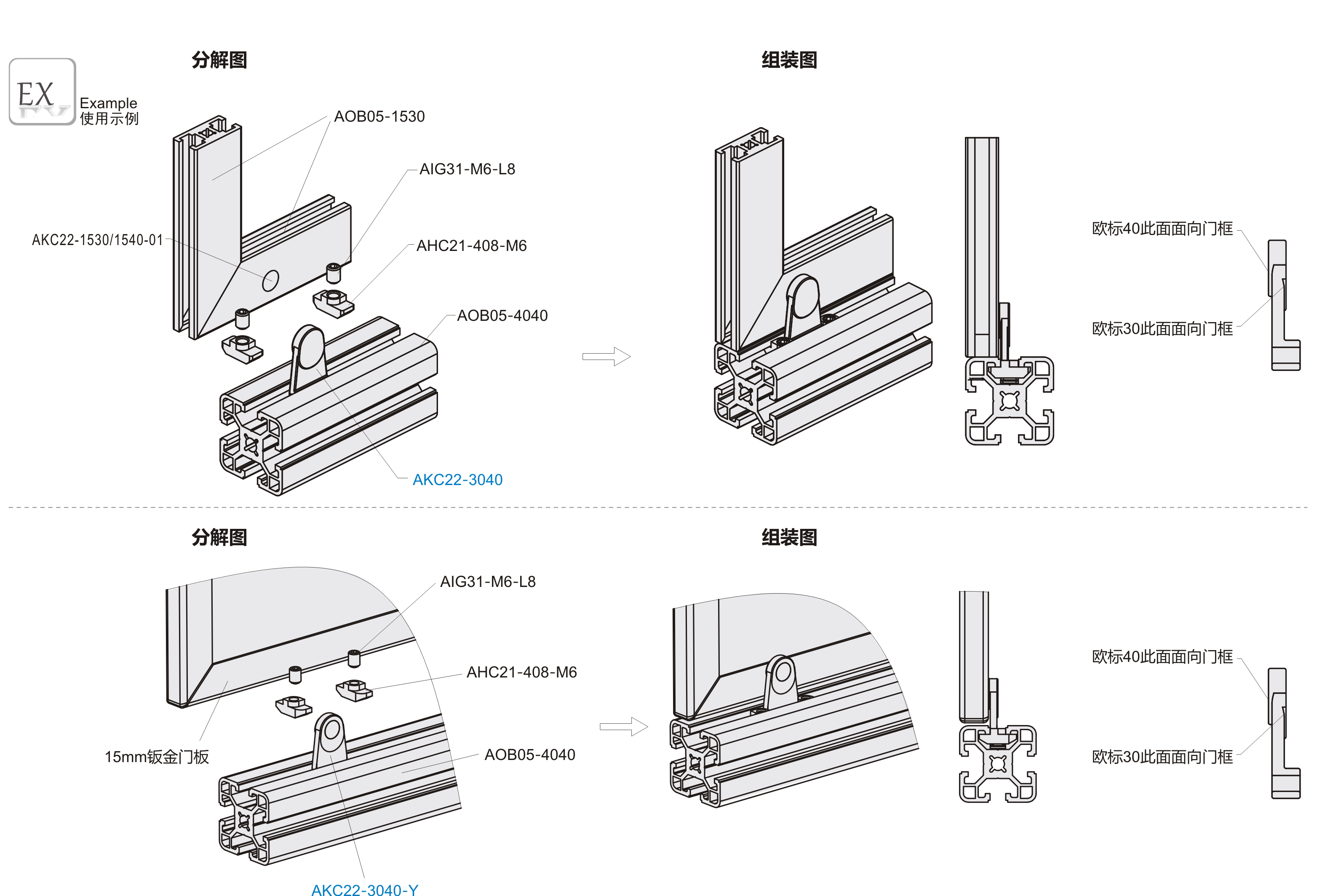 EX
Example
使用示例

分解图

AOB05-1530
AIG31-M6-L8
AKC22-1530/1540-01
AHC21-408-M6
AOB05-4040
AKC22-3040

组装图

欧标40此面面向门框
欧标30此面面向门框

分解图

AIG31-M6-L8
AHC21-408-M6
15mm钣金门板
AOB05-4040
AKC22-3040-Y

组装图

欧标40此面面向门框
欧标30此面面向门框