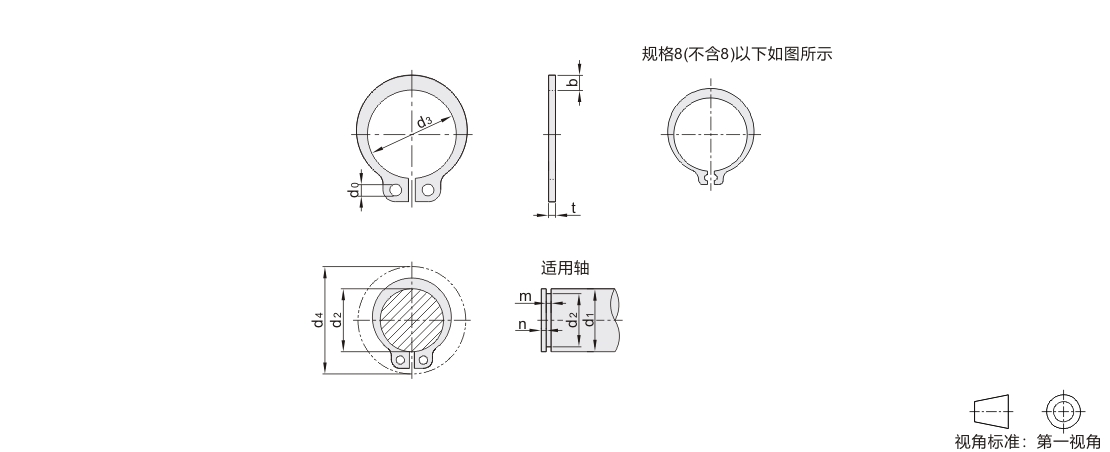 规格8(不含8)以下如图所示

$d_3$
$d_0$
b
t

适用轴

$d_4$
$d_2$
m
n
$d_2$
$d_1$

视角标准：第一视角