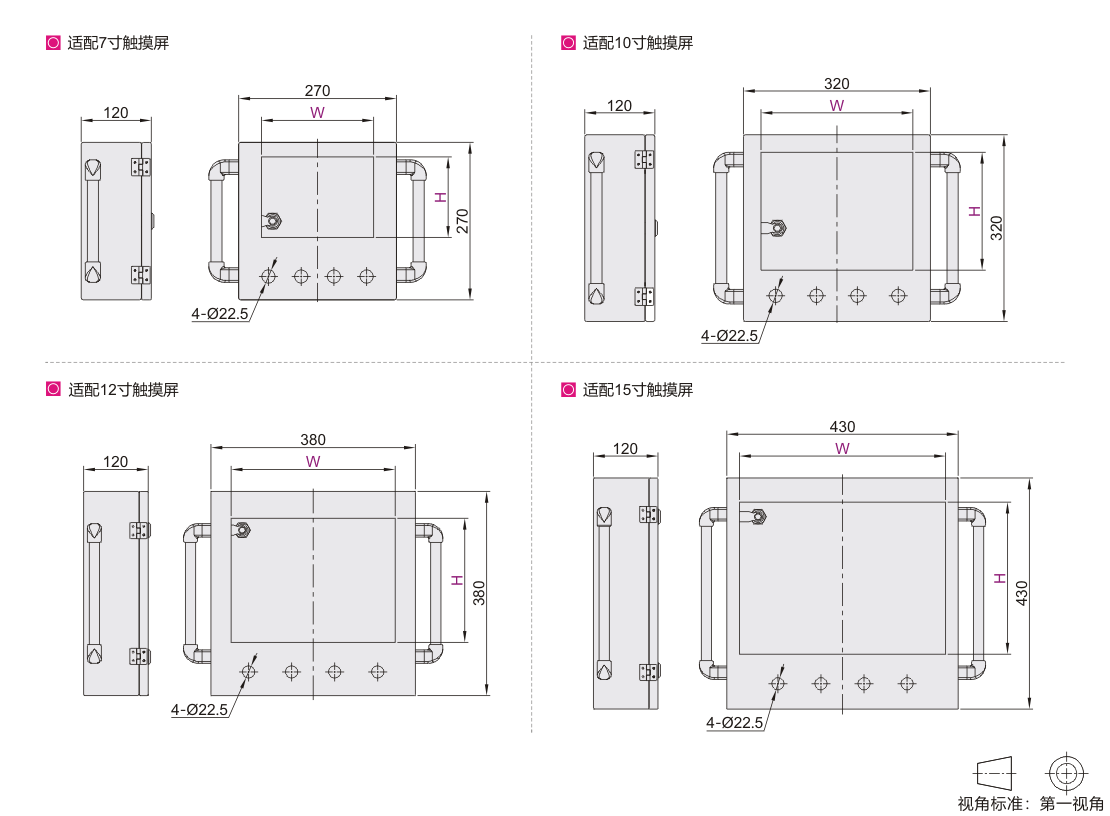 适配7寸触摸屏

120

270

W

H

270

4-Ø22.5

适配10寸触摸屏

120

320

W

H

320

4-Ø22.5

适配12寸触摸屏

120

380

W

H

380

4-Ø22.5

适配15寸触摸屏

120

430

W

H

430

4-Ø22.5

视角标准：第一视角