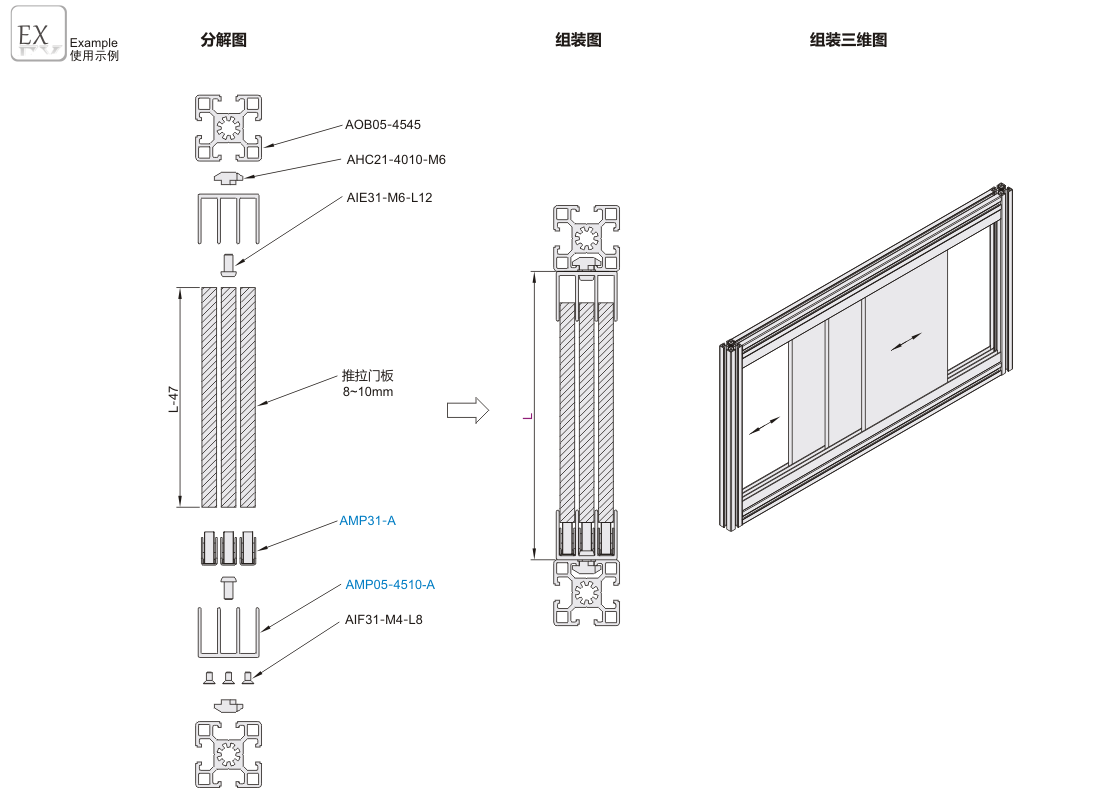 EX
Example
使用示例

分解图

组装图

组装三维图

AOB05-4545
AHC21-4010-M6
AIE31-M6-L12
L-47
推拉门板
8~10mm
AMP31-A
AMP05-4510-A
AIF31-M4-L8

L