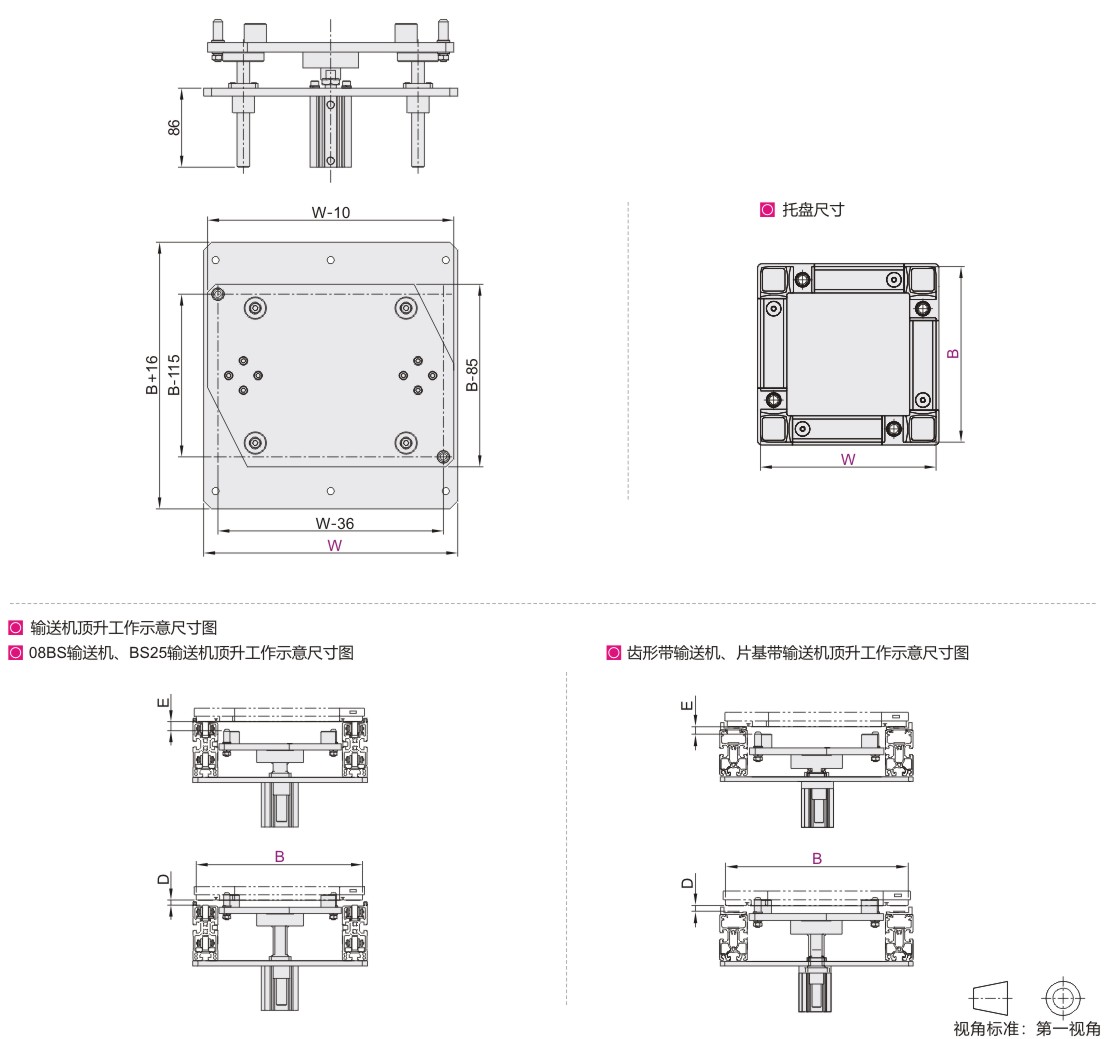 86

W-10

B+16

B-115

B-85

W-36

W

托盘尺寸

B

W

输送机顶升工作示意尺寸图

08BS输送机、BS25输送机顶升工作示意尺寸图

E

B

D

齿形带输送机、片基带输送机顶升工作示意尺寸图

E

B

D

视角标准：第一视角