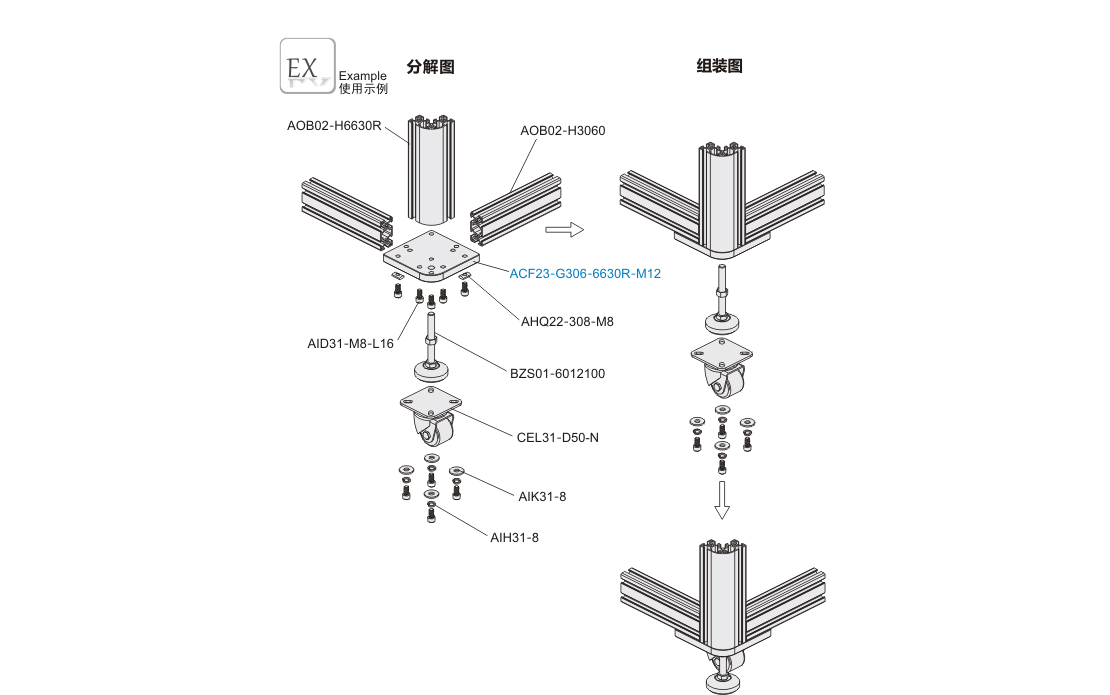 EX
Example
使用示例

分解图

组装图

AOB02-H6630R

AOB02-H3060

ACF23-G306-6630R-M12

AHQ22-308-M8

AID31-M8-L16

BZS01-6012100

CEL31-D50-N

AIK31-8

AIH31-8