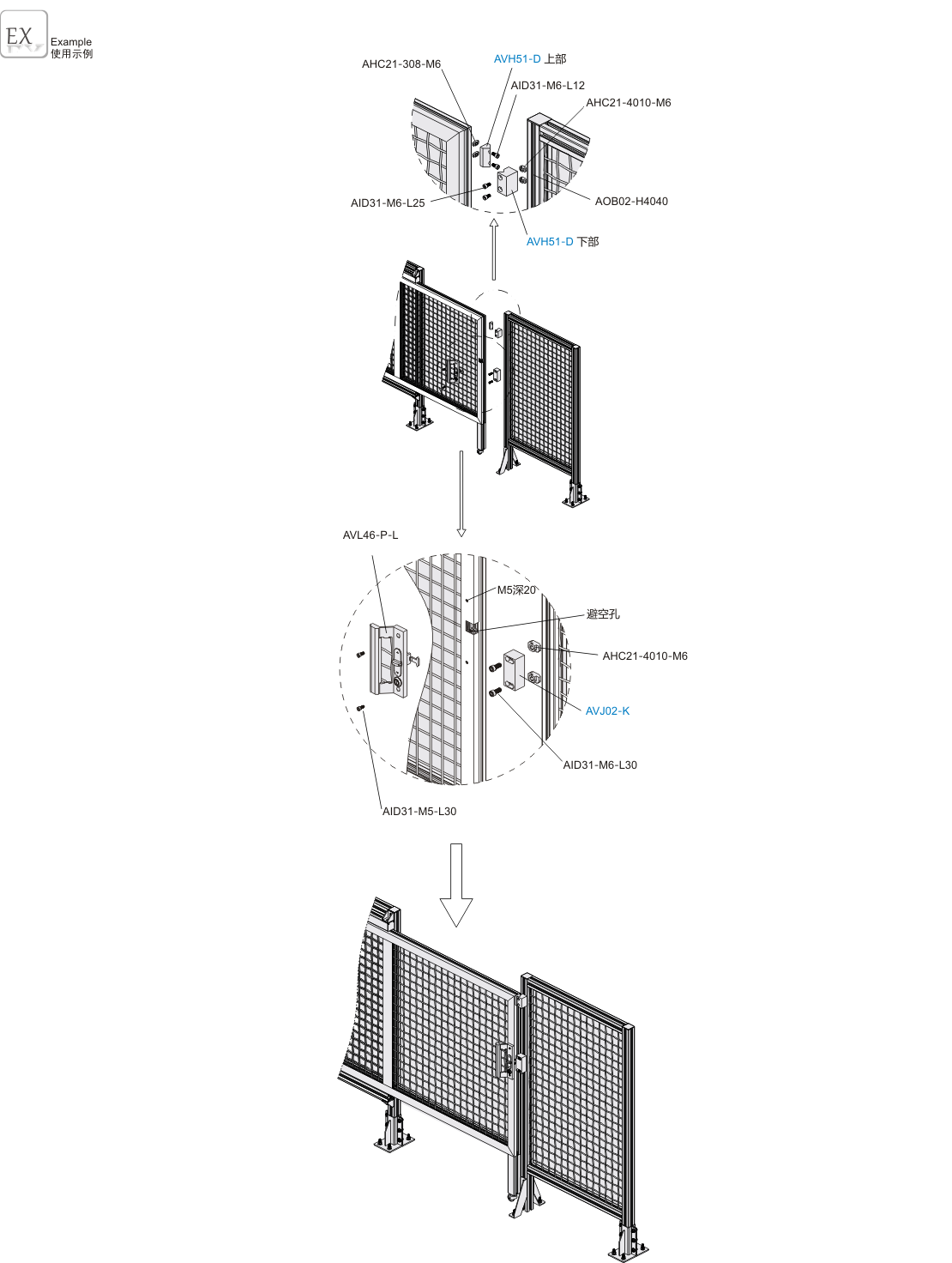 EX
Example
使用示例

AHC21-308-M6
AVH51-D 上部
AID31-M6-L12
AHC21-4010-M6
AID31-M6-L25
AOB02-H4040
AVH51-D 下部

AVL46-P-L
M5深20
避空孔
AHC21-4010-M6
AVJ02-K
AID31-M6-L30
AID31-M5-L30