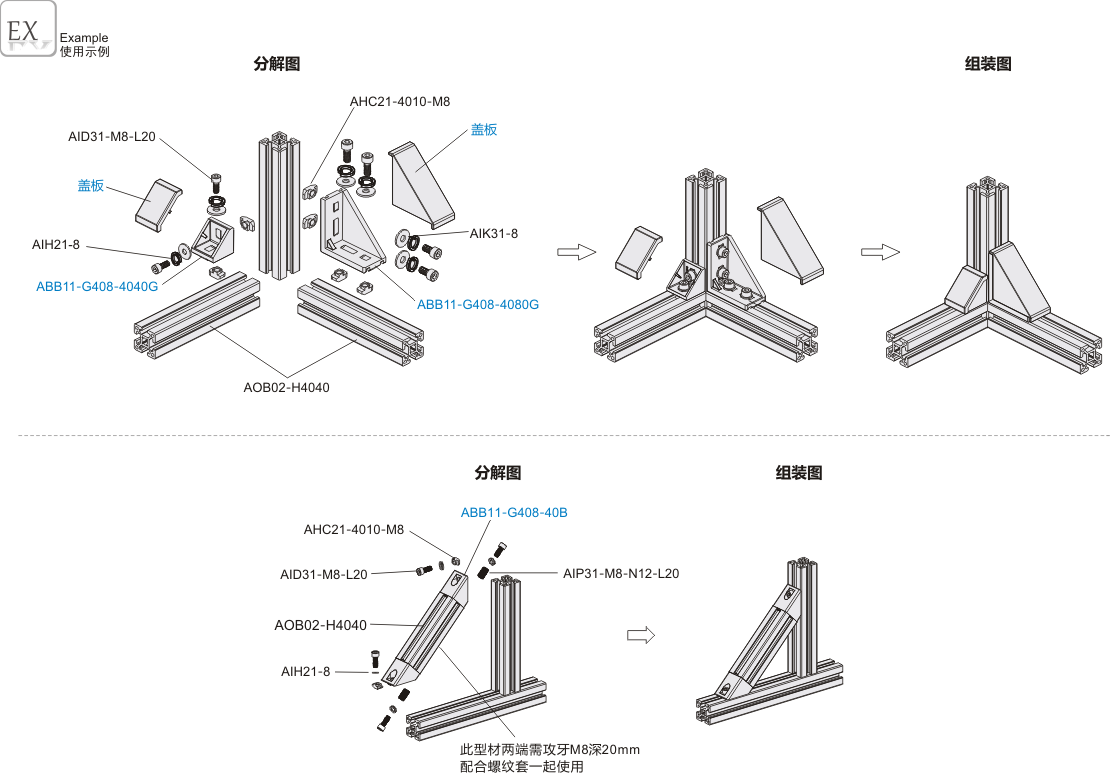 EX
Example
使用示例

分解图

组装图

AHC21-4010-M8
AID31-M8-L20
盖板
盖板
AIH21-8
AIK31-8
ABB11-G408-4040G
ABB11-G408-4080G
AOB02-H4040

分解图

组装图

ABB11-G408-40B
AHC21-4010-M8
AID31-M8-L20
AIP31-M8-N12-L20
AOB02-H4040
AIH21-8
此型材两端需攻牙M8深20mm
配合螺纹套一起使用