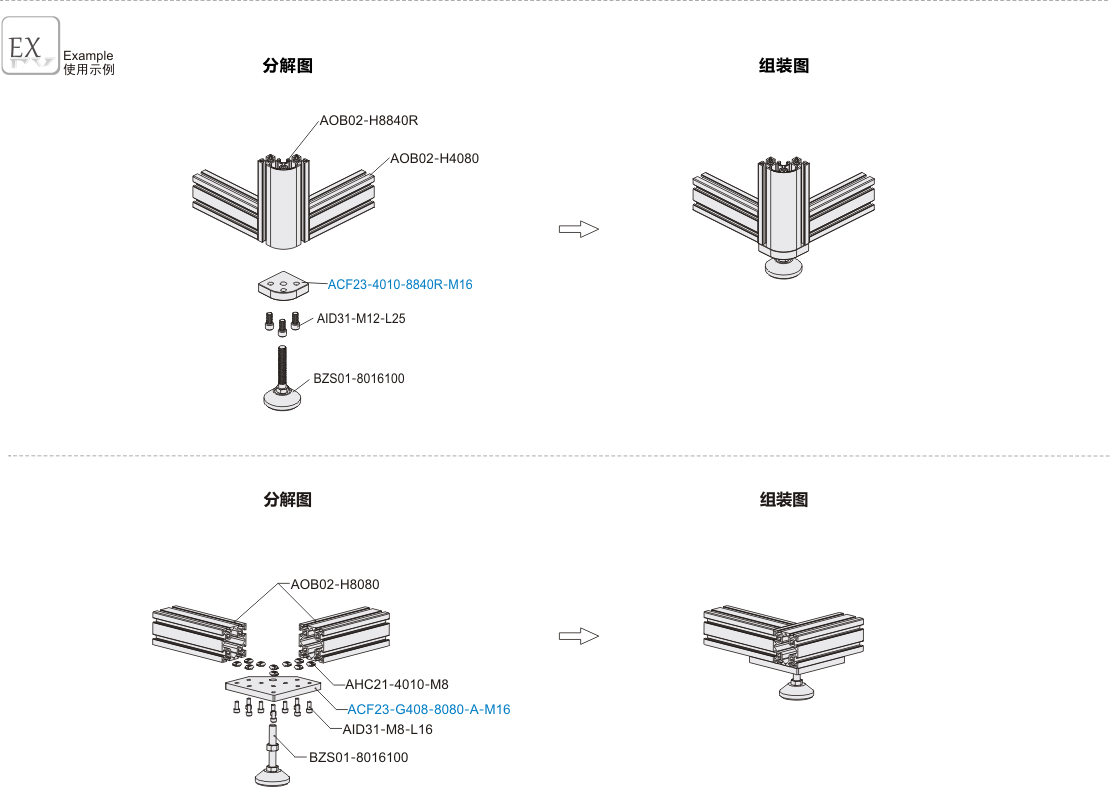 EX
Example
使用示例

分解图

AOB02-H8840R
AOB02-H4080
ACF23-4010-8840R-M16
AID31-M12-L25
BZS01-8016100

组装图

分解图

AOB02-H8080
AHC21-4010-M8
ACF23-G408-8080-A-M16
AID31-M8-L16
BZS01-8016100

组装图