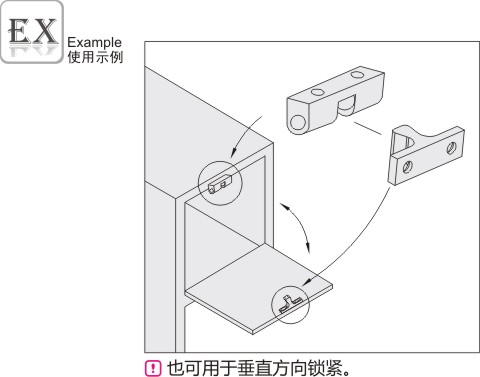 EX
Example
使用示例

! 也可用于垂直方向锁紧。