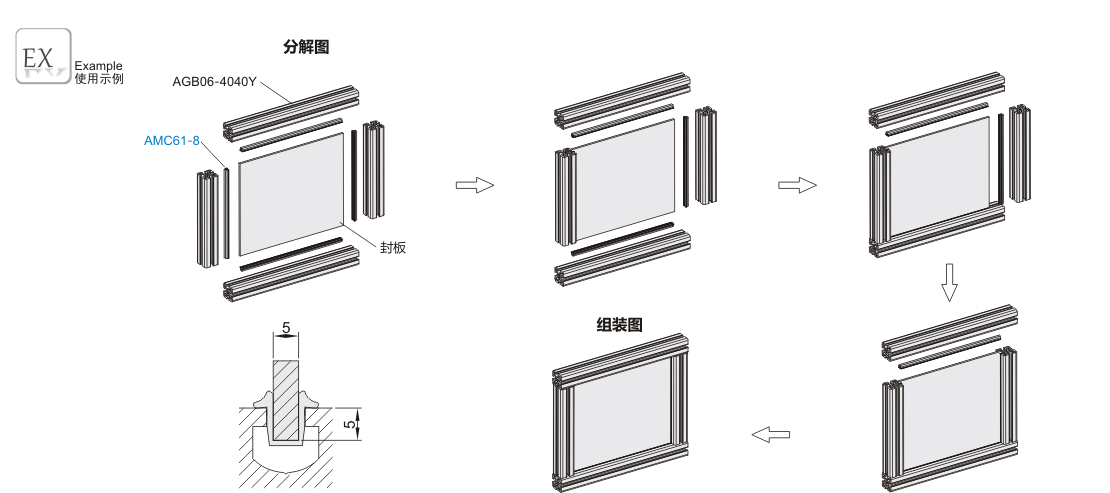 EX
Example
使用示例

分解图

AGB06-4040Y

AMC61-8

封板

5

5

组装图