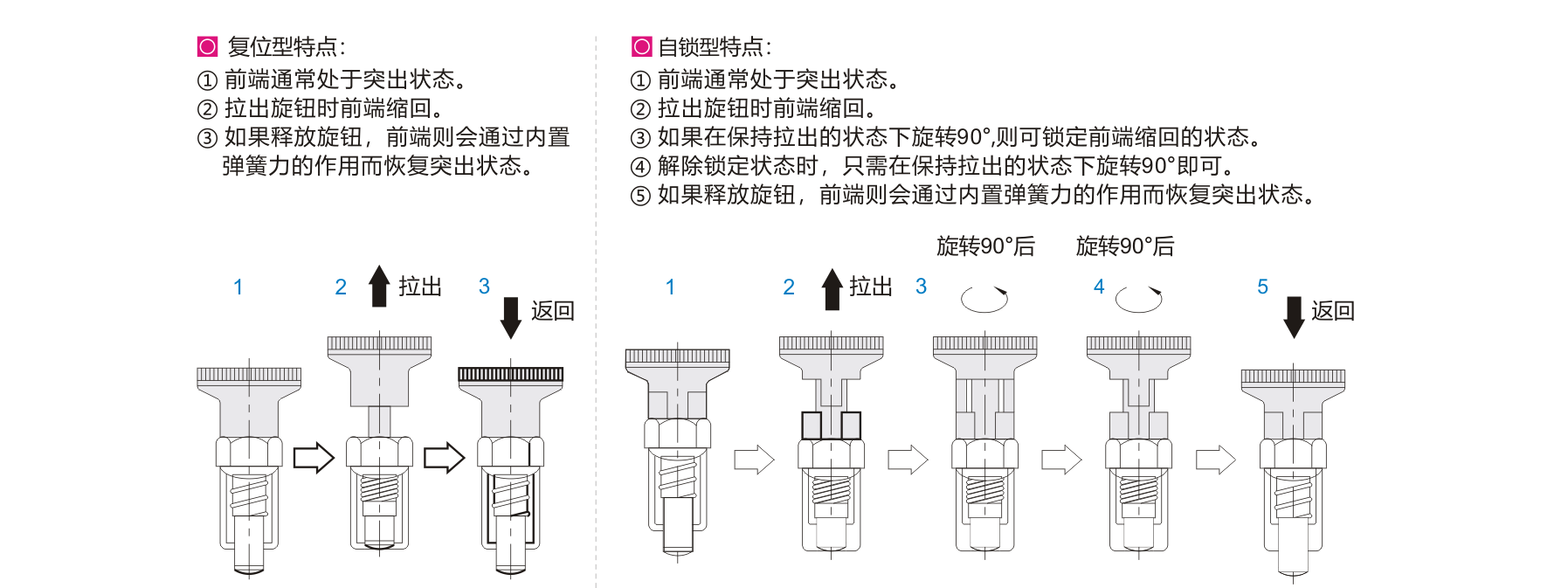 复位型特点:
① 前端通常处于突出状态。
② 拉出旋钮时前端缩回。
③ 如果释放旋钮，前端则会通过内置弹簧力的作用而恢复突出状态。

1
2 拉出
3 返回

自锁型特点:
① 前端通常处于突出状态。
② 拉出旋钮时前端缩回。
③ 如果在保持拉出的状态下旋转90°,则可锁定前端缩回的状态。
④ 解除锁定状态时，只需在保持拉出的状态下旋转90°即可。
⑤ 如果释放旋钮，前端则会通过内置弹簧力的作用而恢复突出状态。

旋转90°后
旋转90°后
1
2 拉出
3
4
5 返回