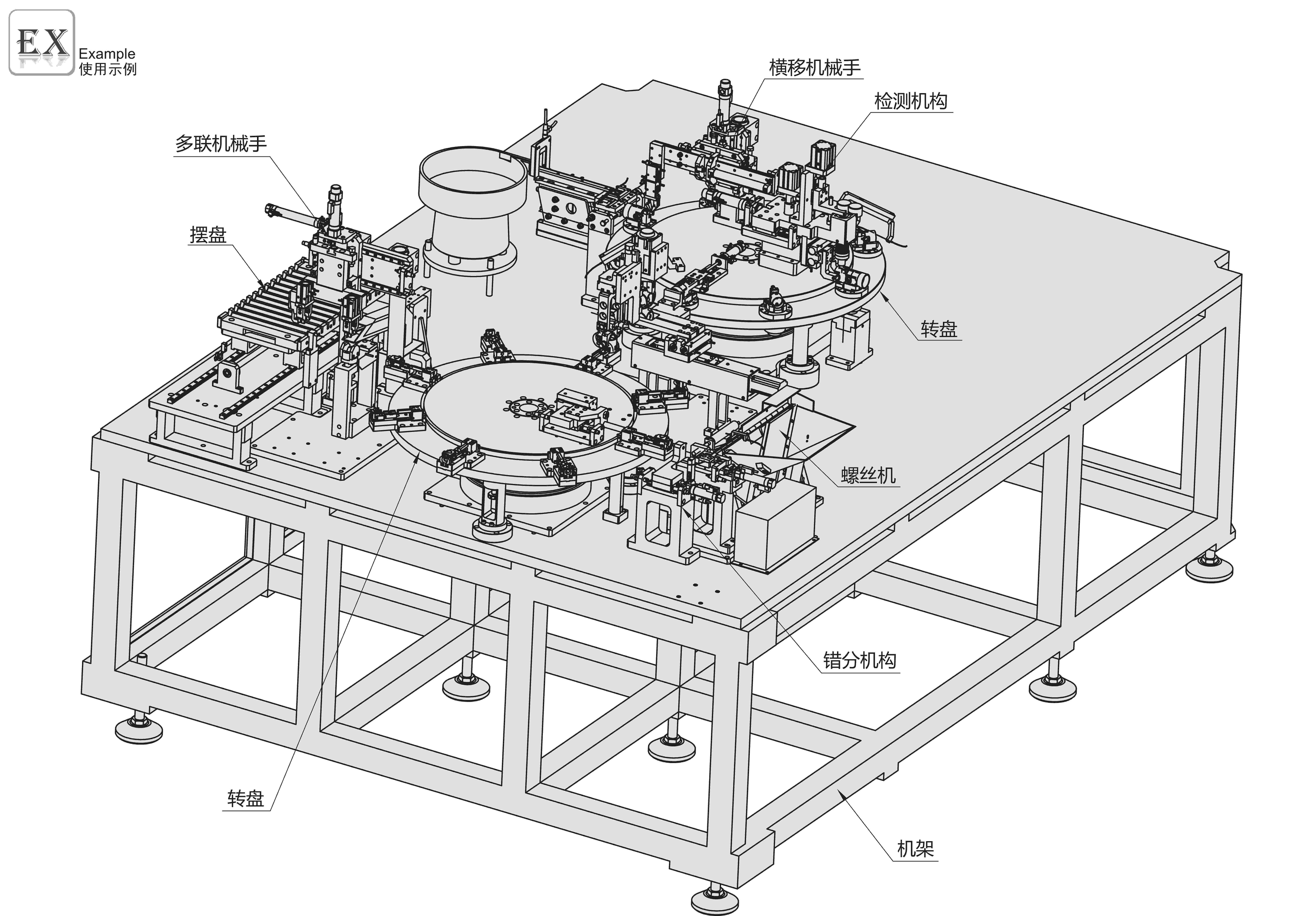 EX
Example
使用示例

横移机械手

检测机构

多联机械手

摆盘

转盘

螺丝机

错分机构

转盘

机架