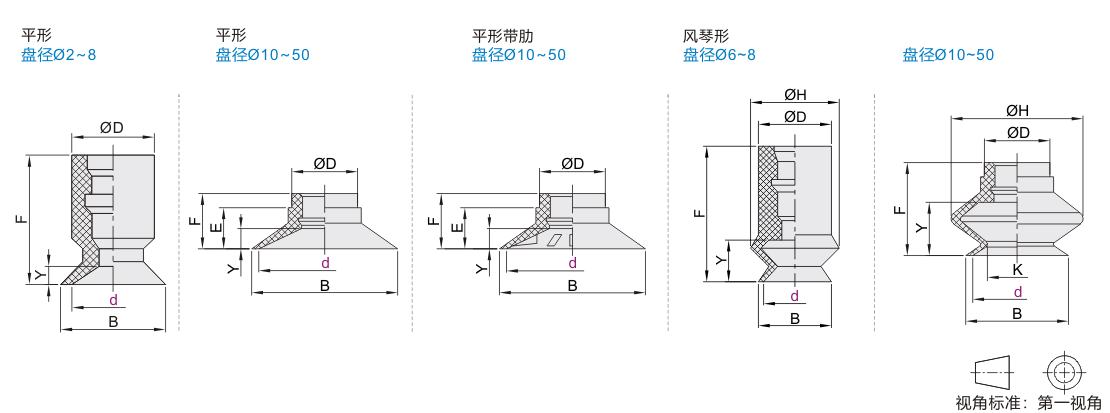 平形
盘径Ø2~8

ØD
F
Y
d
B

平形
盘径Ø10~50

ØD
F
E
Y
d
B

平形带肋
盘径Ø10~50

ØD
F
E
Y
d
B

风琴形
盘径Ø6~8

ØH
ØD
F
Y
d
B

盘径Ø10~50

ØH
ØD
F
Y
K
d
B

视角标准：第一视角