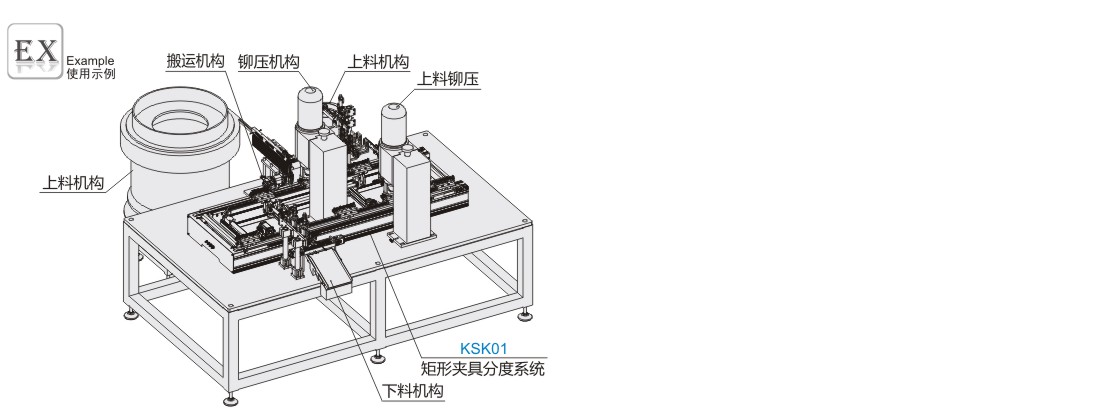 EX
Example
使用示例

搬运机构
铆压机构
上料机构
上料铆压
上料机构
KSK01
矩形夹具分度系统
下料机构