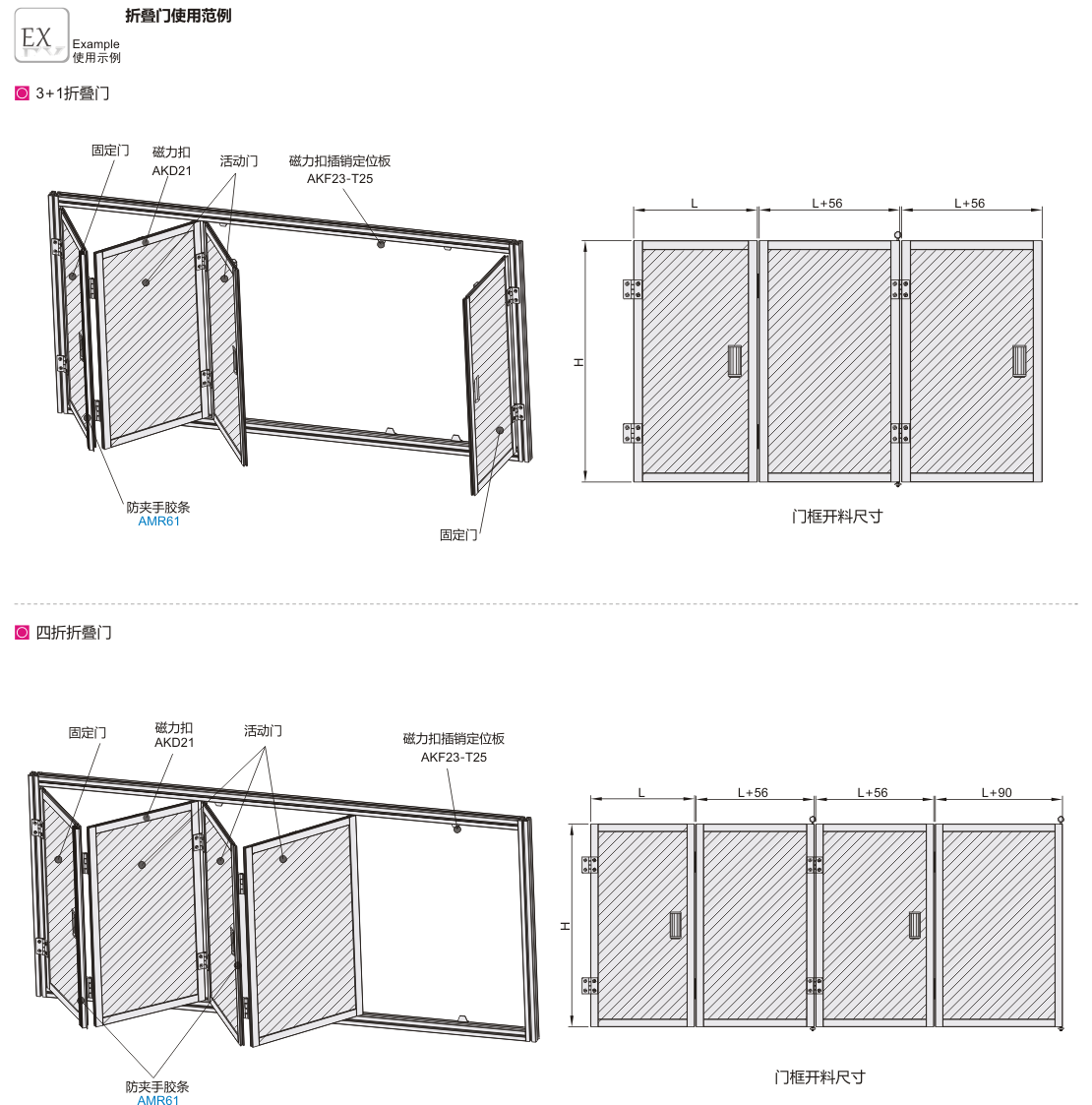 EX

折叠门使用范例

Example
使用示例

3+1折叠门

固定门

磁力扣
AKD21

活动门

磁力扣插销定位板
AKF23-T25

防夹手胶条
AMR61

固定门

L

L+56

L+56

H

门框开料尺寸

四折折叠门

固定门

磁力扣
AKD21

活动门

磁力扣插销定位板
AKF23-T25

防夹手胶条
AMR61

L

L+56

L+56

L+90

H

门框开料尺寸