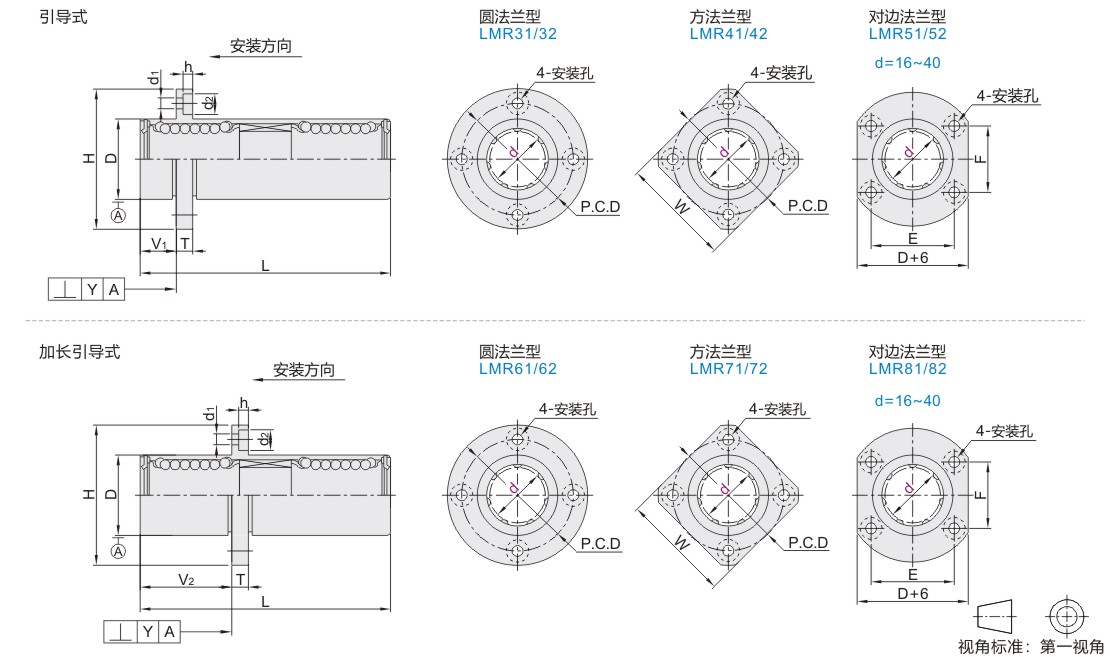 引导式

安装方向

$d_1$ h $d_2$

H D

Ⓐ

$V_1$ T

L

⊥ Y A

圆法兰型
LMR31/32

4-安装孔

d

P.C.D

方法兰型
LMR41/42

4-安装孔

d

W

P.C.D

对边法兰型
LMR51/52

d=16~40

4-安装孔

d

F

E

D+6

加长引导式

安装方向

$d_1$ h $d_2$

H D

Ⓐ

$V_2$ T

L

⊥ Y A

圆法兰型
LMR61/62

4-安装孔

d

P.C.D

方法兰型
LMR71/72

4-安装孔

d

W

P.C.D

对边法兰型
LMR81/82

d=16~40

4-安装孔

d

F

E

D+6

视角标准：第一视角