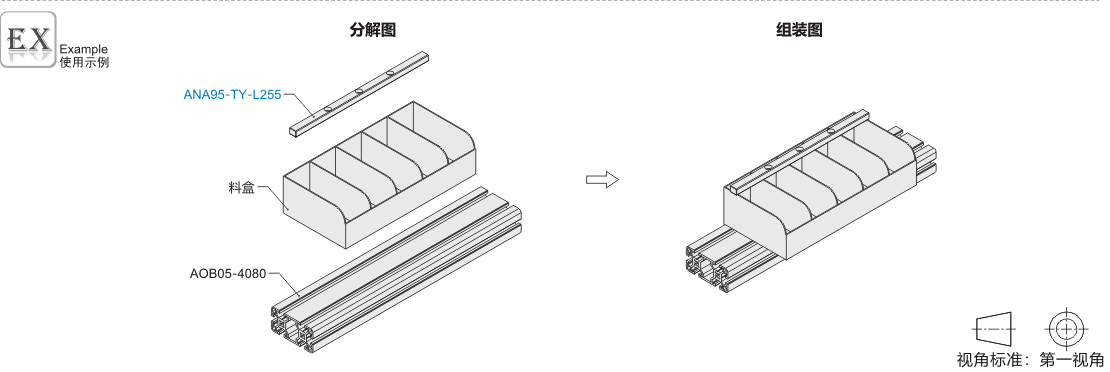 EX
Example
使用示例

分解图

ANA95-TY-L255

料盒

AOB05-4080

组装图

视角标准：第一视角