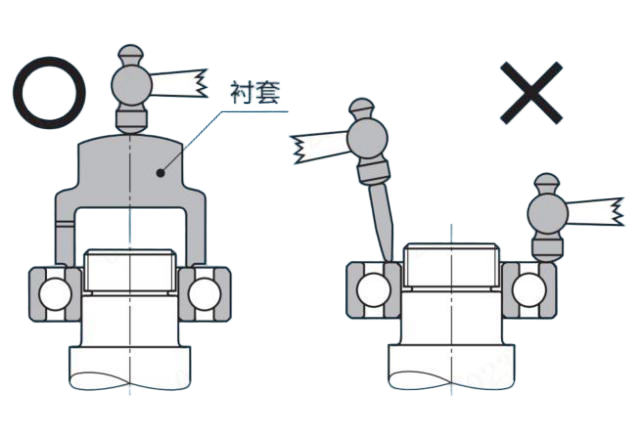 ○

衬套

×