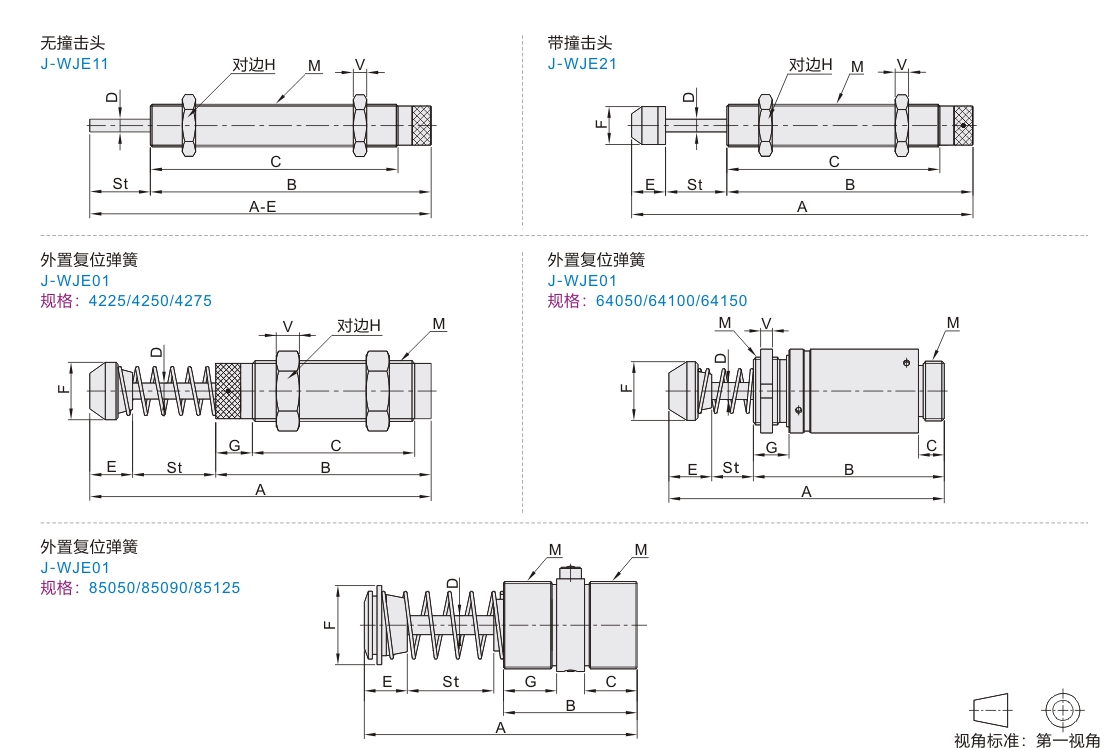 无撞击头
J-WJE11

对边H M V
D
C
St B
A-E

带撞击头
J-WJE21

对边H M V
D
F
C
E St B
A

外置复位弹簧
J-WJE01
规格：4225/4250/4275

V 对边H M
D
F
G C
E St B
A

外置复位弹簧
J-WJE01
规格：64050/64100/64150

M V M
D
F
G C
E St B
A

外置复位弹簧
J-WJE01
规格：85050/85090/85125

M M
D
F
E St G C
B
A

视角标准：第一视角