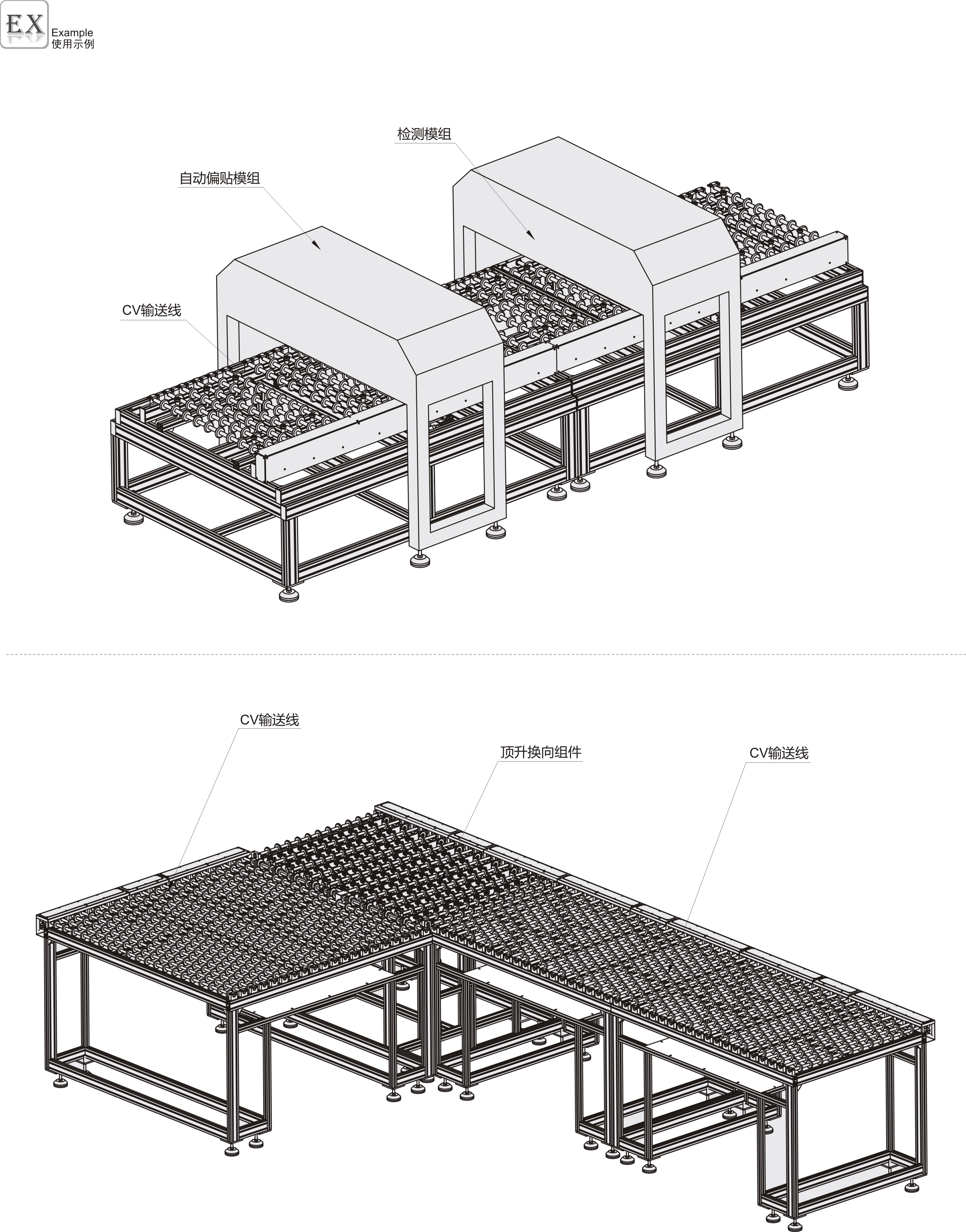 EX
Example
使用示例

检测模组

自动偏贴模组

CV输送线

CV输送线

顶升换向组件

CV输送线