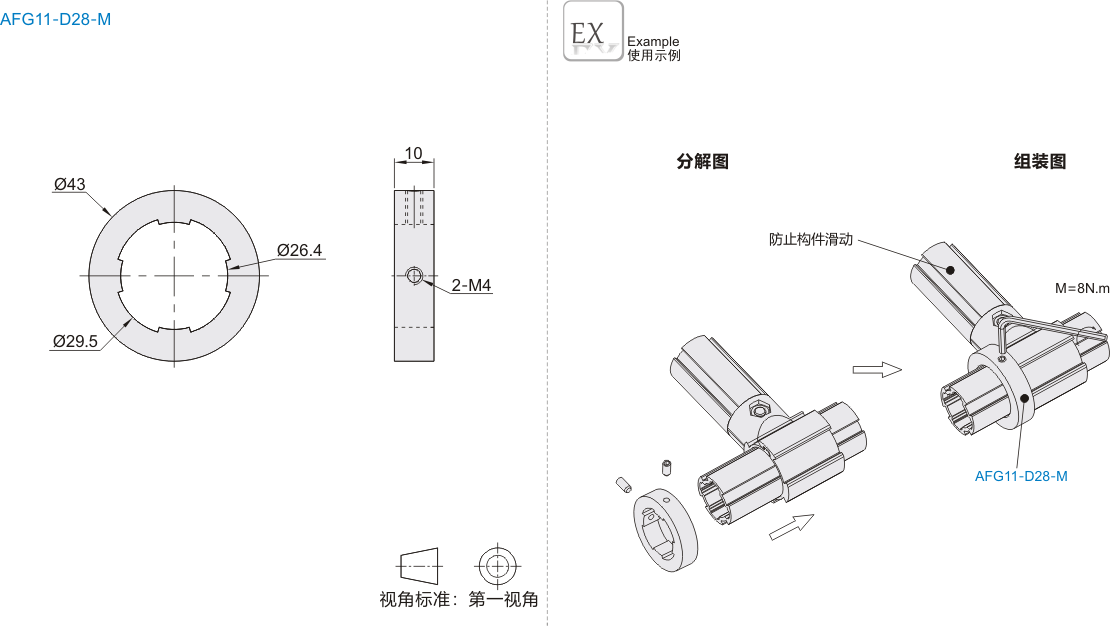 AFG11-D28-M

Ø43

Ø26.4

Ø29.5

10

2-M4

视角标准：第一视角

EX
Example
使用示例

分解图

组装图

防止构件滑动

M=8N.m

AFG11-D28-M