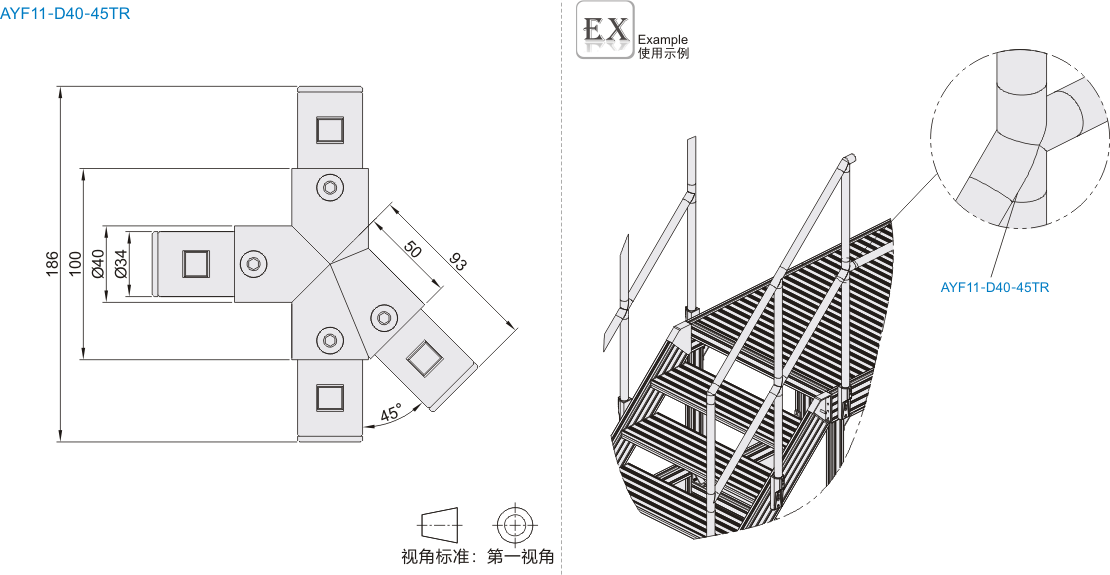 AYF11-D40-45TR

186

100

Ø40

Ø34

50

93

45°

视角标准：第一视角

EX

Example
使用示例

AYF11-D40-45TR