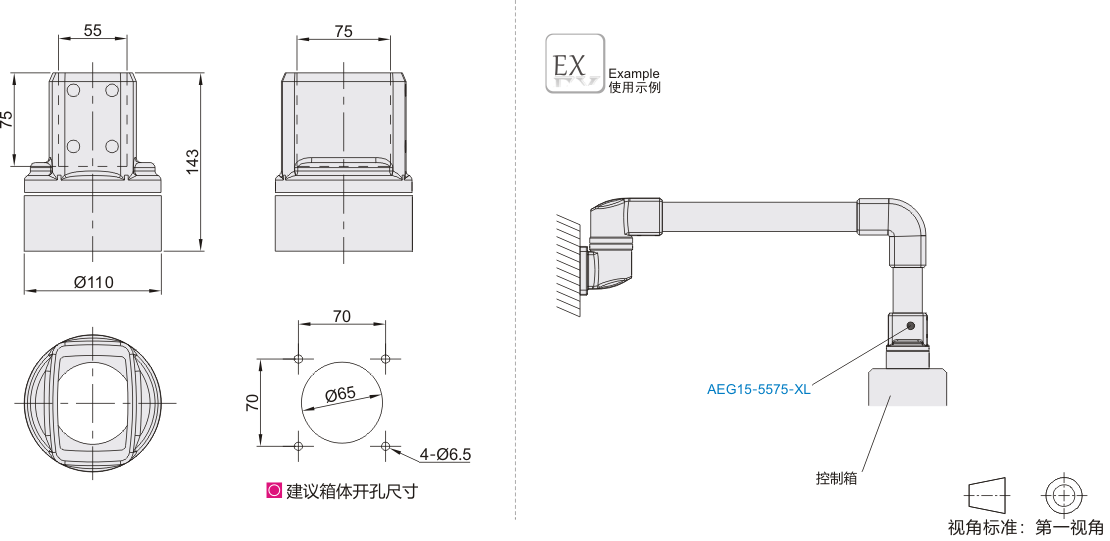 55

75

75

143

Ø110

70

70

Ø65

4-Ø6.5

建议箱体开孔尺寸

EX

Example
使用示例

AEG15-5575-XL

控制箱

视角标准：第一视角