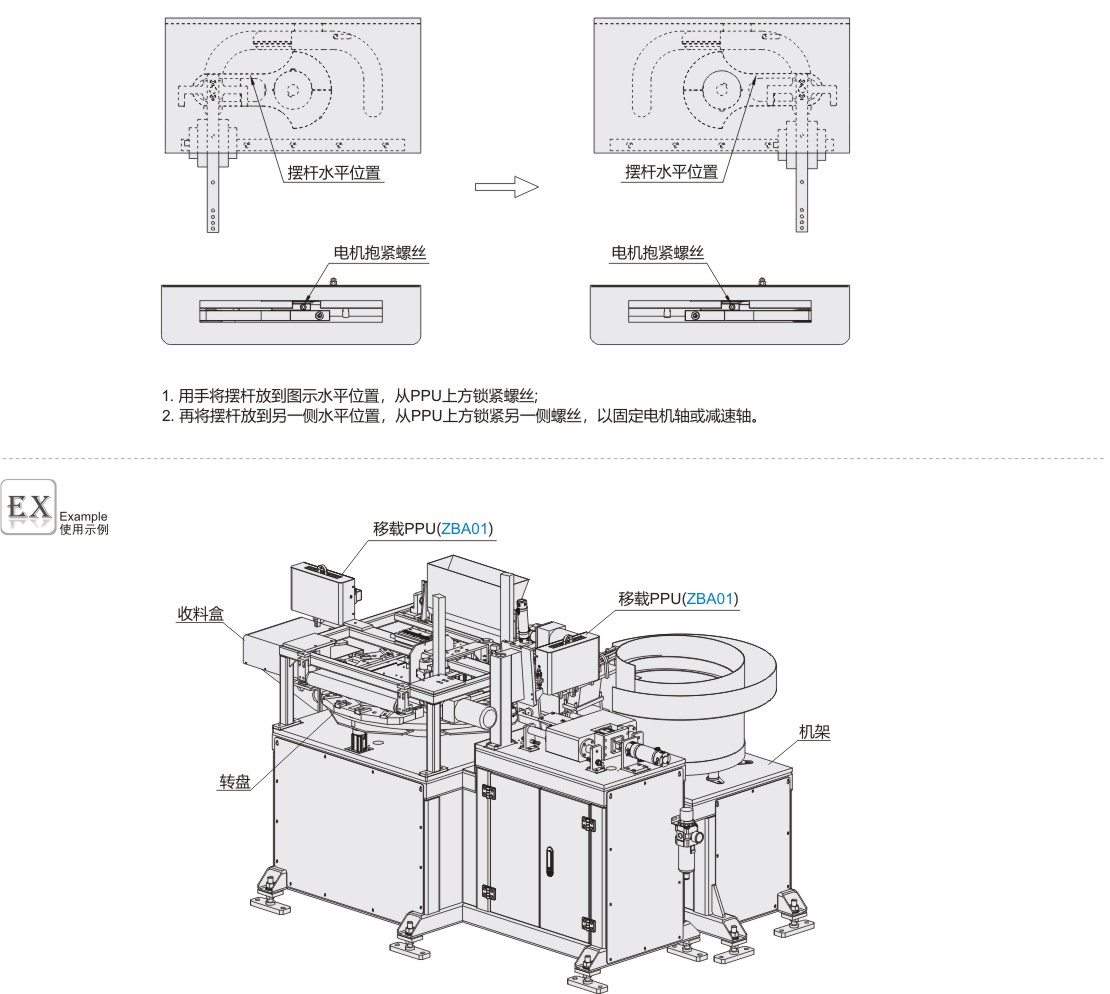 摆杆水平位置

摆杆水平位置

电机抱紧螺丝

电机抱紧螺丝

1. 用手将摆杆放到图示水平位置，从PPU上方锁紧螺丝;
2. 再将摆杆放到另一侧水平位置，从PPU上方锁紧另一侧螺丝，以固定电机轴或减速轴。

EX Example 使用示例

移载PPU(ZBA01)

移载PPU(ZBA01)

收料盒

机架

转盘