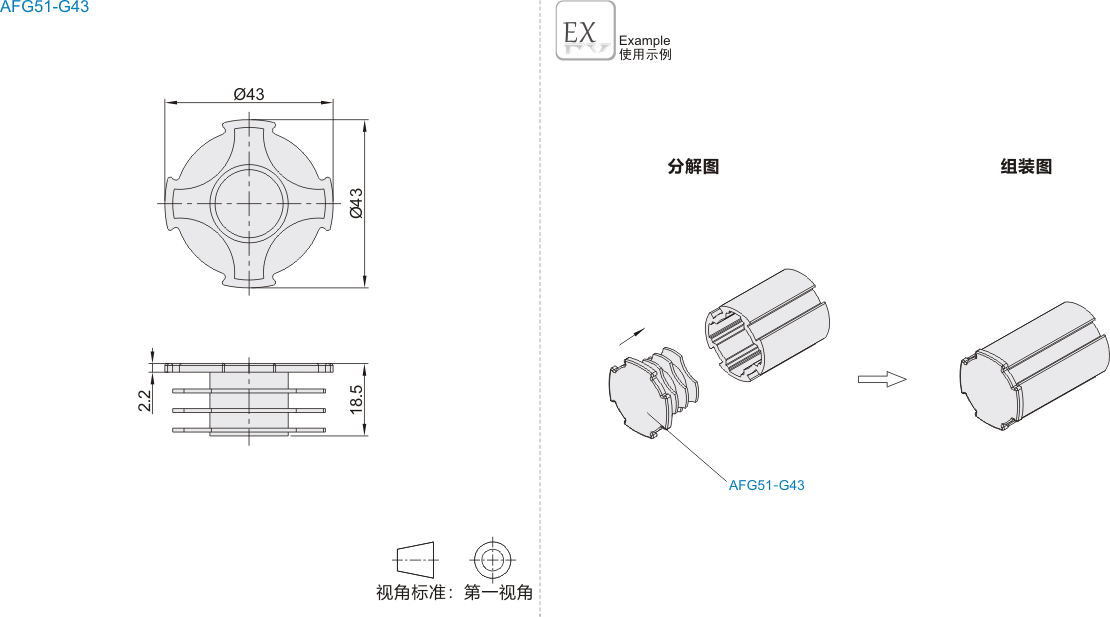 AFG51-G43

Ø43

Ø43

2.2

18.5

视角标准：第一视角

EX

Example
使用示例

分解图

组装图

AFG51-G43