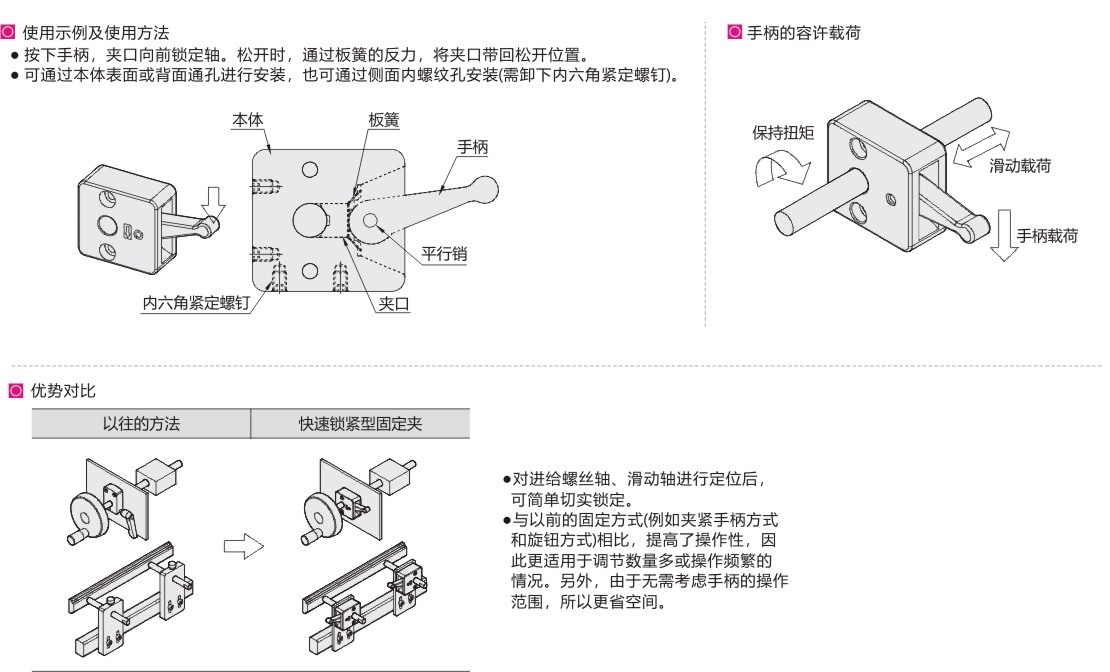 使用示例及使用方法
● 按下手柄，夹口向前锁定轴。松开时，通过板簧的反力，将夹口带回松开位置。
● 可通过本体表面或背面通孔进行安装，也可通过侧面内螺纹孔安装(需卸下内六角紧定螺钉)。

本体
板簧
手柄
平行销
内六角紧定螺钉
夹口

手柄的容许载荷

保持扭矩
滑动载荷
手柄载荷

优势对比

| 以往的方法 | 快速锁紧型固定夹 |
|---|---|

●对进给螺丝轴、滑动轴进行定位后，可简单切实锁定。
●与以前的固定方式(例如夹紧手柄方式和旋钮方式)相比，提高了操作性，因此更适用于调节数量多或操作频繁的情况。另外，由于无需考虑手柄的操作范围，所以更省空间。