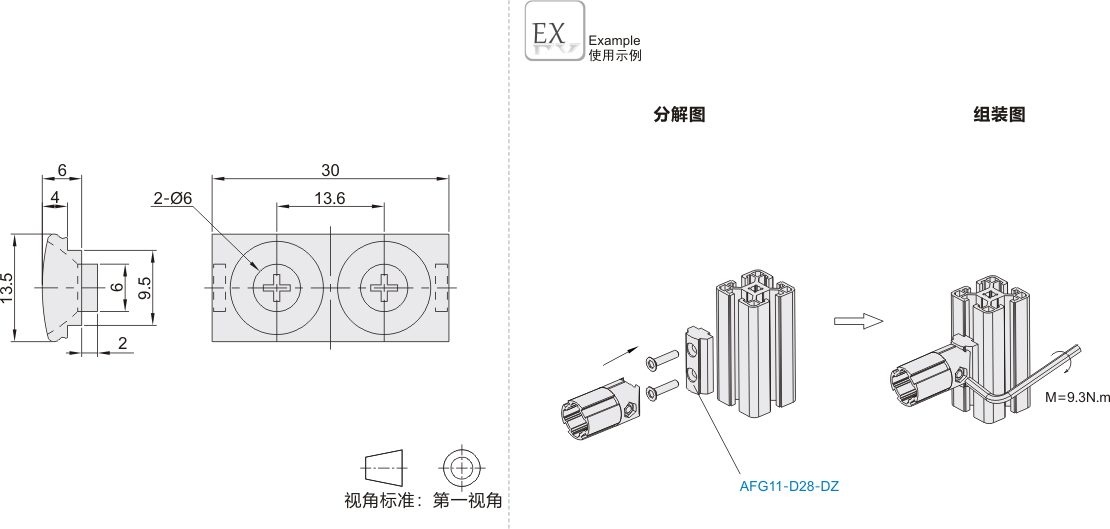 6
4
13.5
6
9.5
2
2-Ø6
30
13.6

视角标准：第一视角

EX
Example
使用示例

分解图

组装图

AFG11-D28-DZ

M=9.3N.m