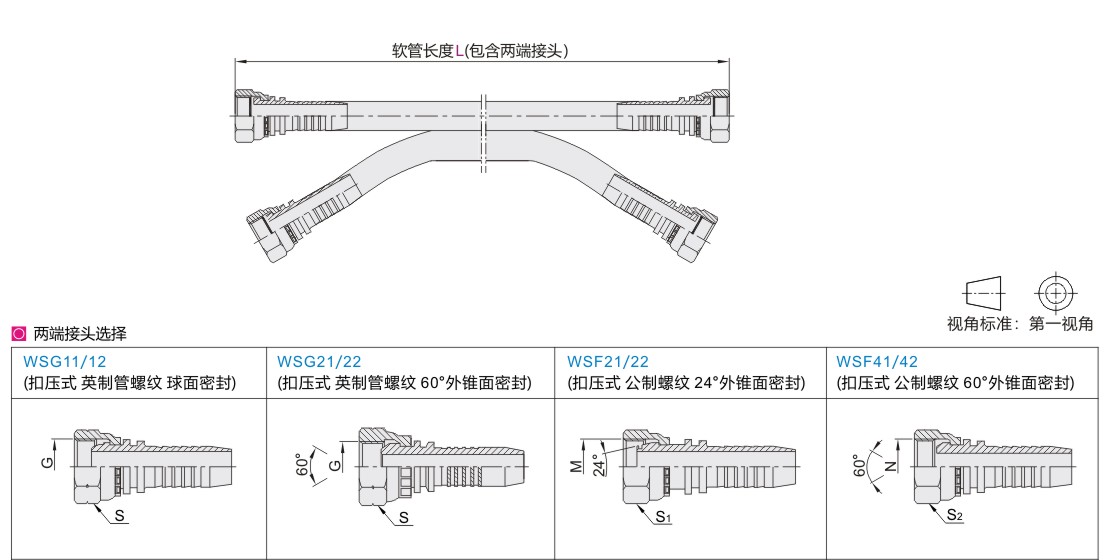 软管长度L(包含两端接头)

视角标准：第一视角

两端接头选择

| WSG11/12 (扣压式 英制管螺纹 球面密封) | WSG21/22 (扣压式 英制管螺纹 60°外锥面密封) | WSF21/22 (扣压式 公制螺纹 24°外锥面密封) | WSF41/42 (扣压式 公制螺纹 60°外锥面密封) |
|---|---|---|---|
| G S | 60° G S | M 24° $S_1$ | 60° N $S_2$ |