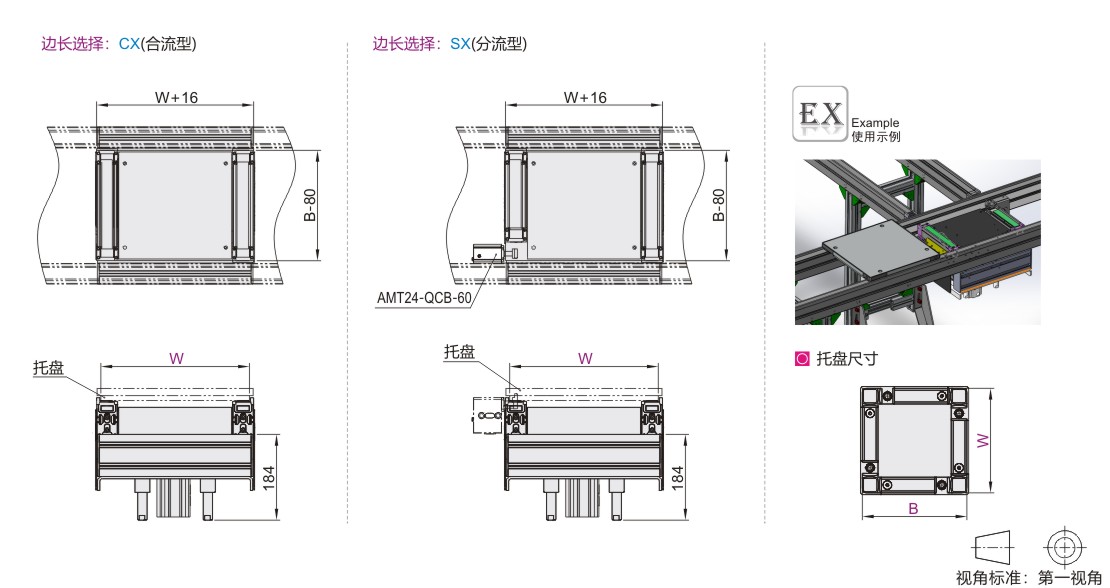 边长选择：CX(合流型)

W+16

B-80

托盘

W

184

边长选择：SX(分流型)

W+16

B-80

AMT24-QCB-60

托盘

W

184

EX
Example
使用示例

托盘尺寸

W

B

视角标准：第一视角