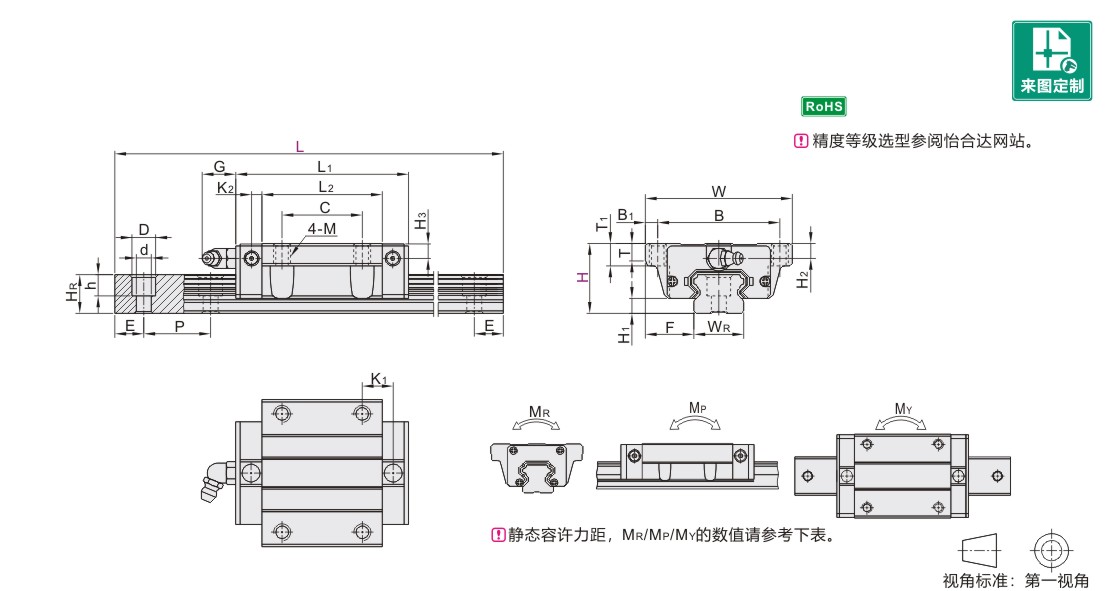 来图定制

RoHS

精度等级选型参阅怡合达网站。

L
G
$L_1$
$K_2$
$L_2$
C
4-M
$H_3$
D
d
$H_R$
h
E
P
E

W
$B_1$
B
$T_1$
T
H
$H_2$
$H_1$
F
$W_R$

$K_1$

$M_R$
$M_P$
$M_Y$

静态容许力距，$M_R$/$M_P$/$M_Y$的数值请参考下表。

视角标准：第一视角